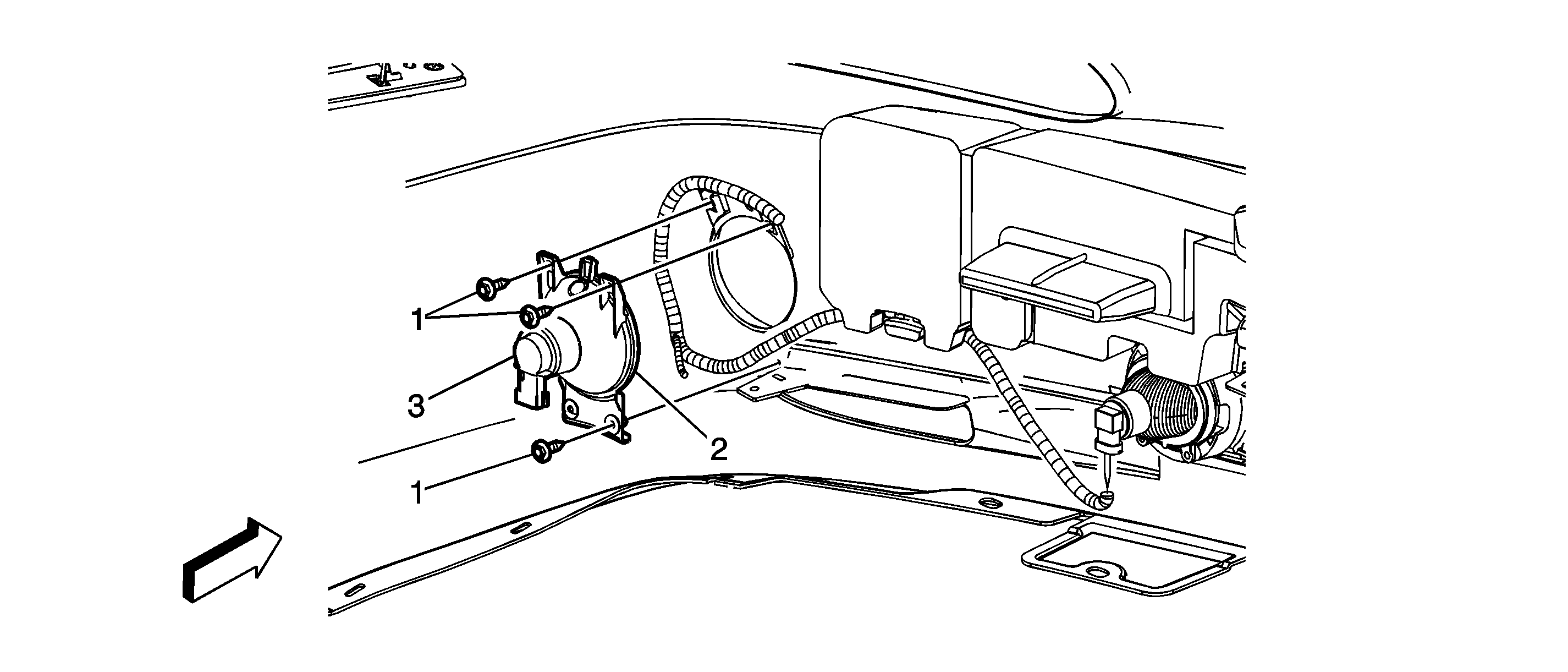 1
3
2
1