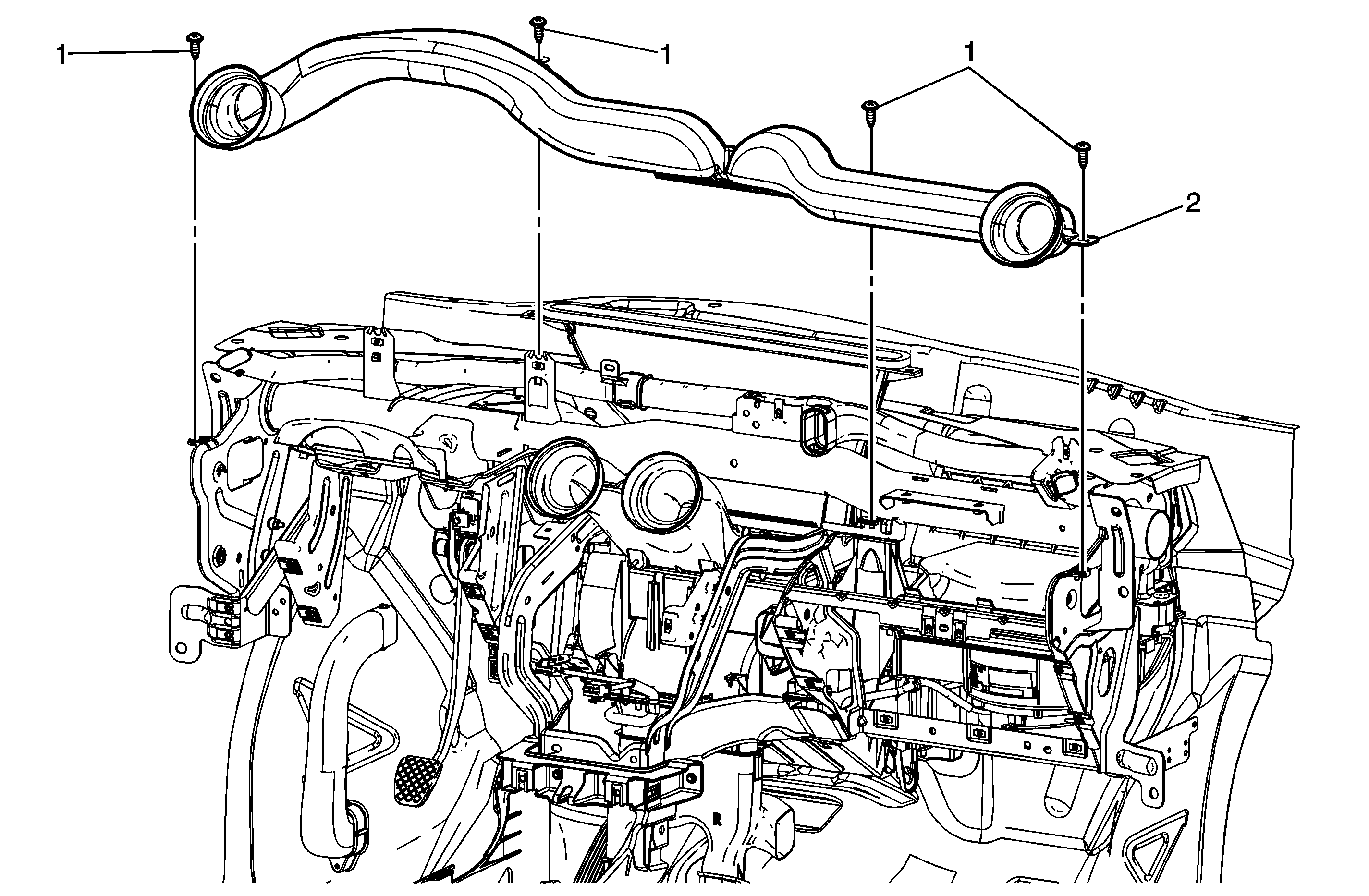 1
1
1
2