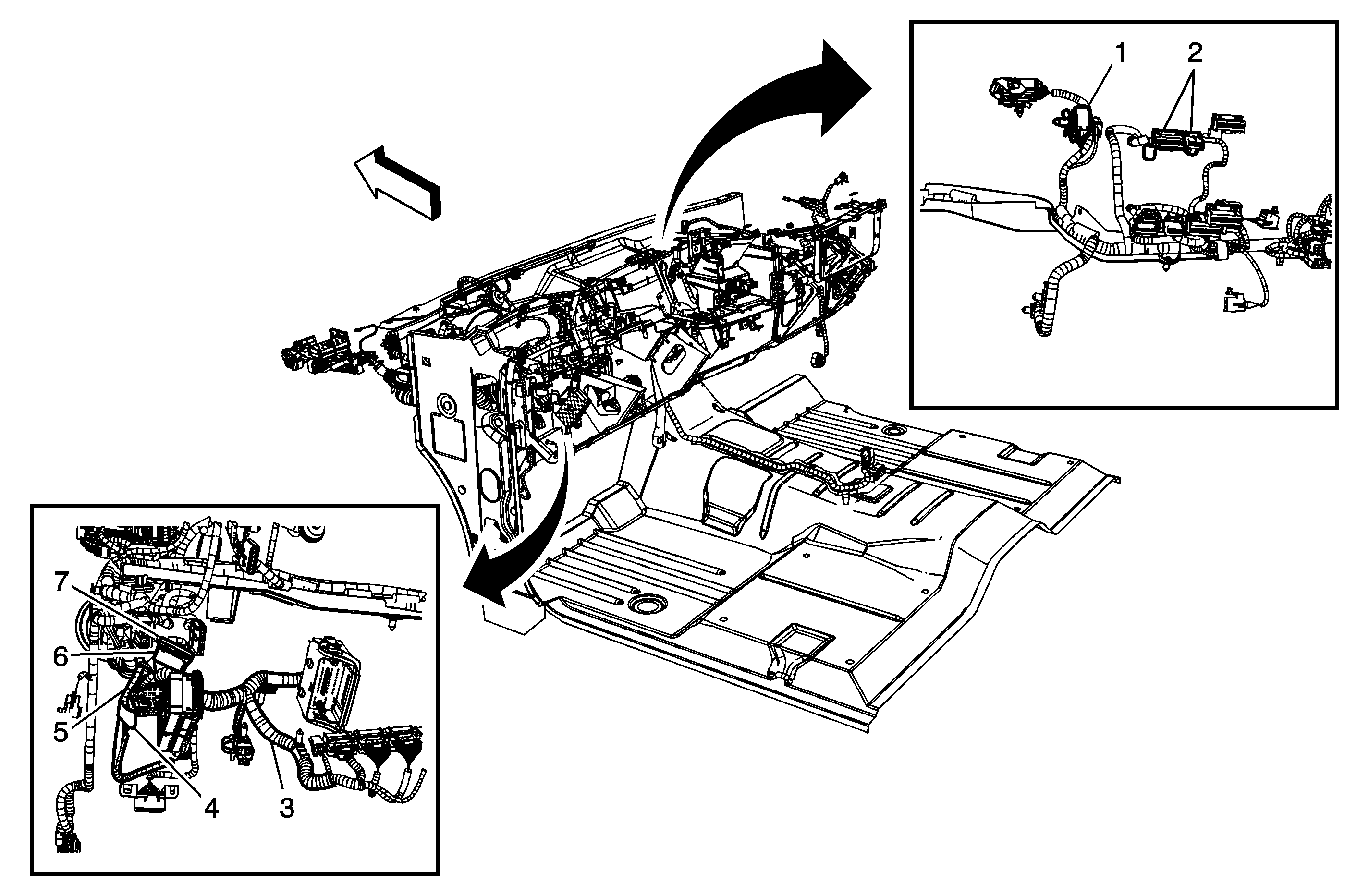 1
2
7
6
5
4
3