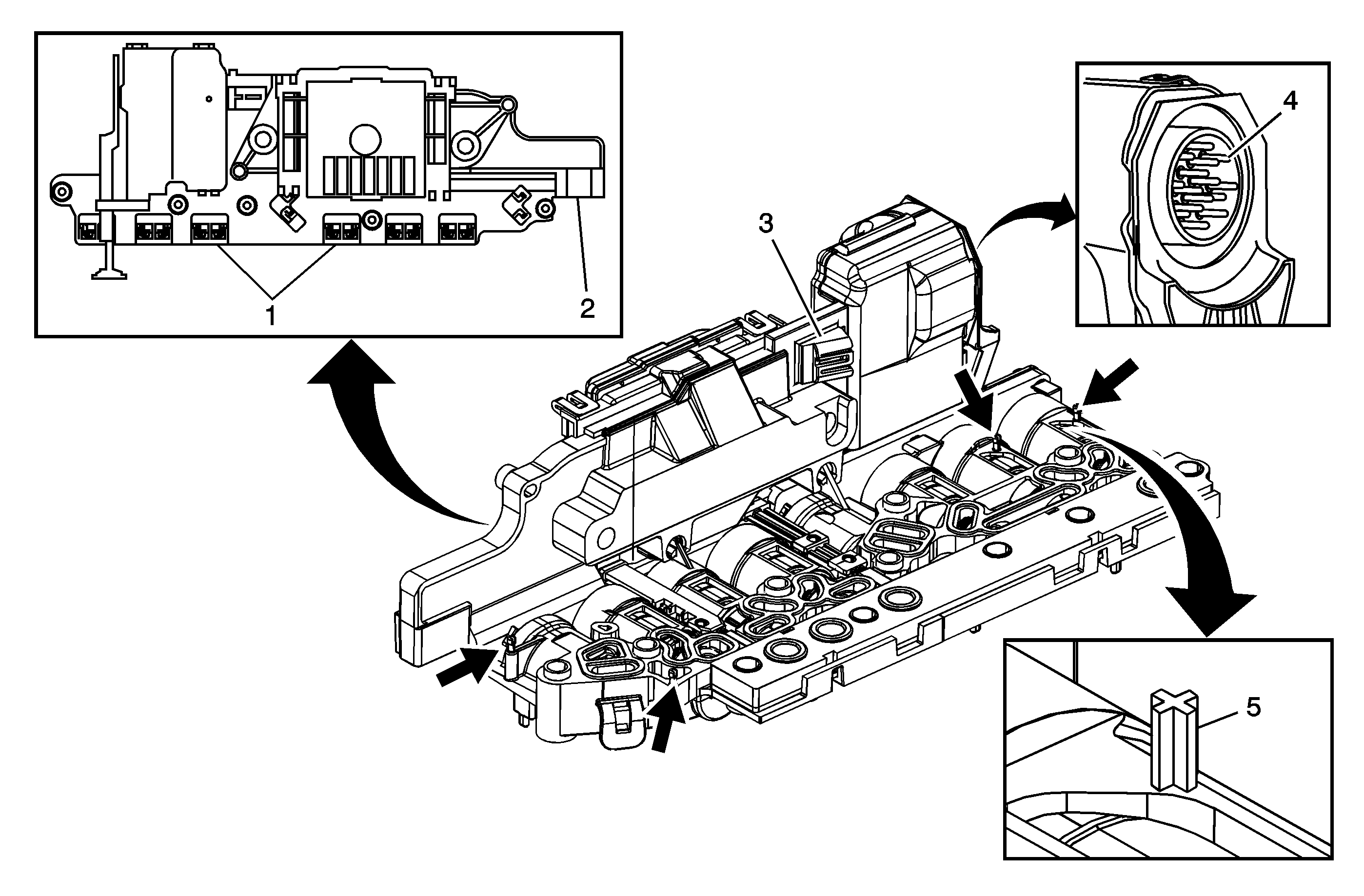 1
2
3
4
5