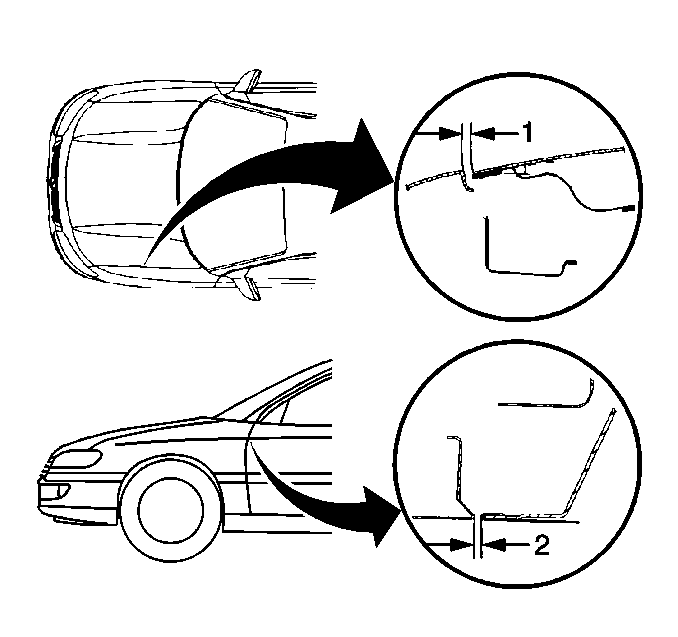 1

2