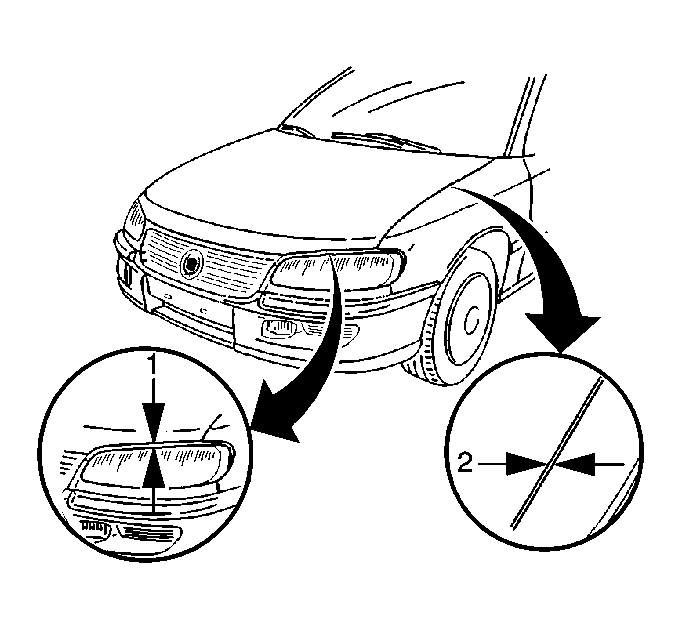 1
2