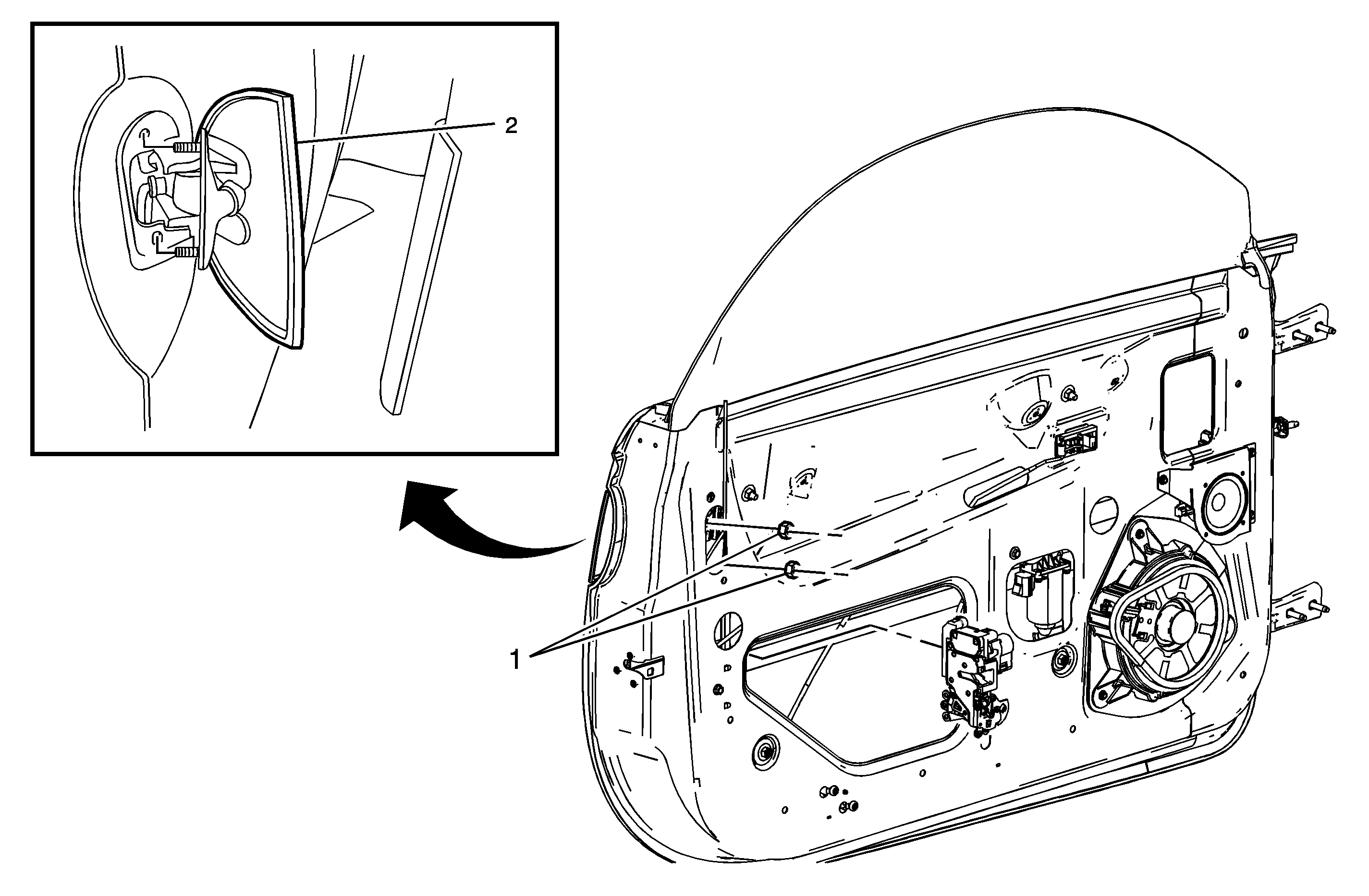 2

1