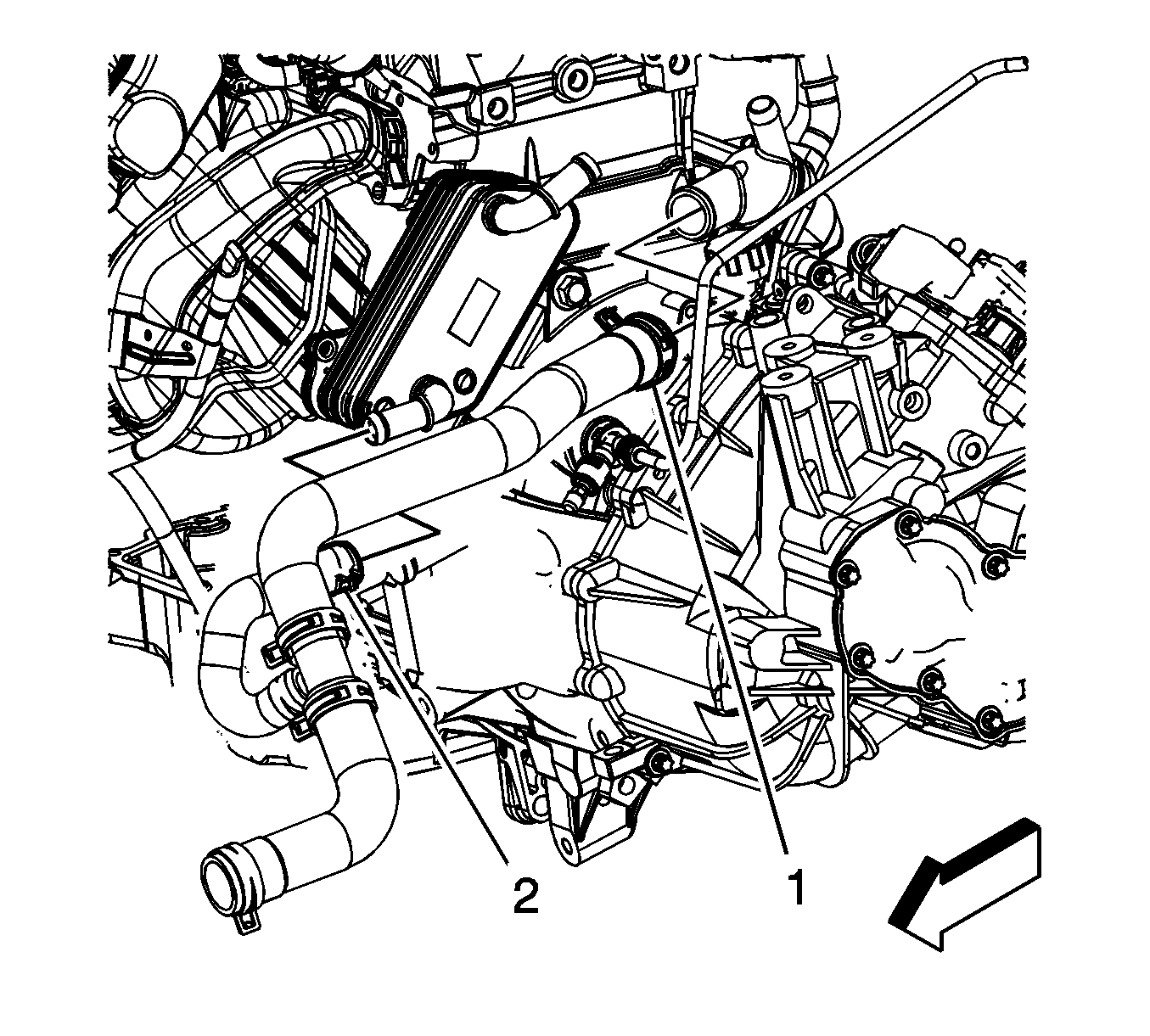 2
1