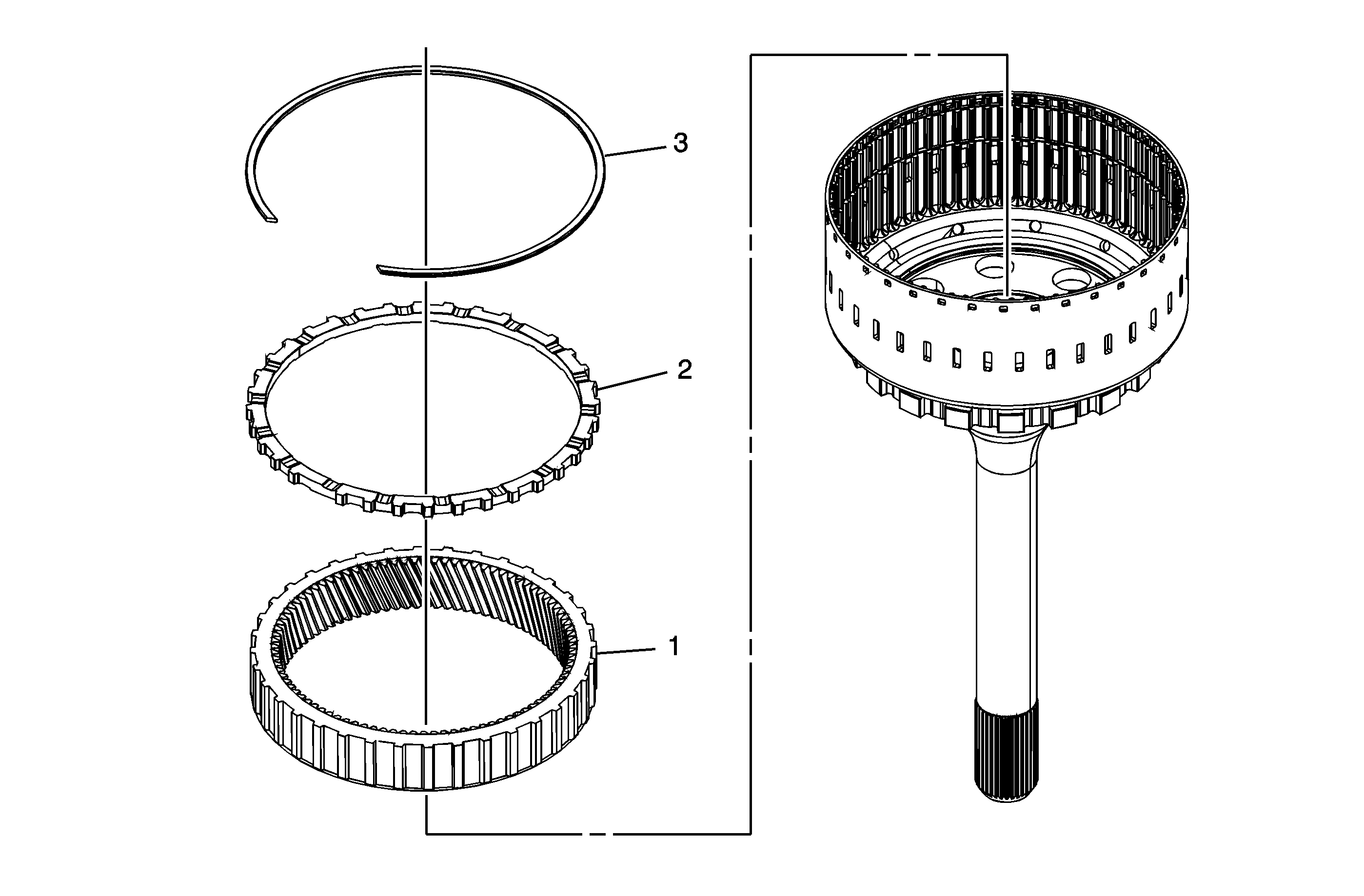 3
2
1