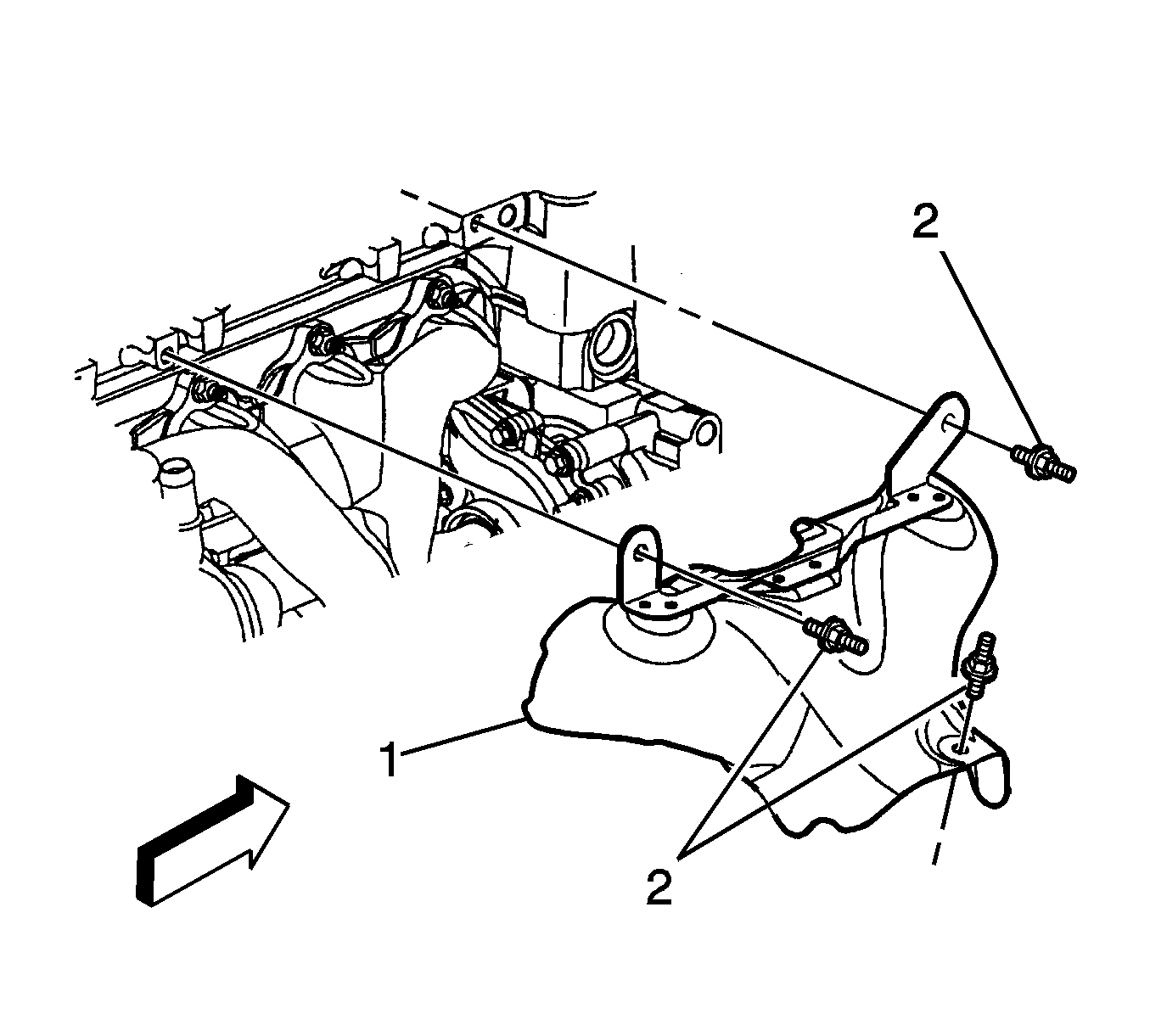 2
1
2