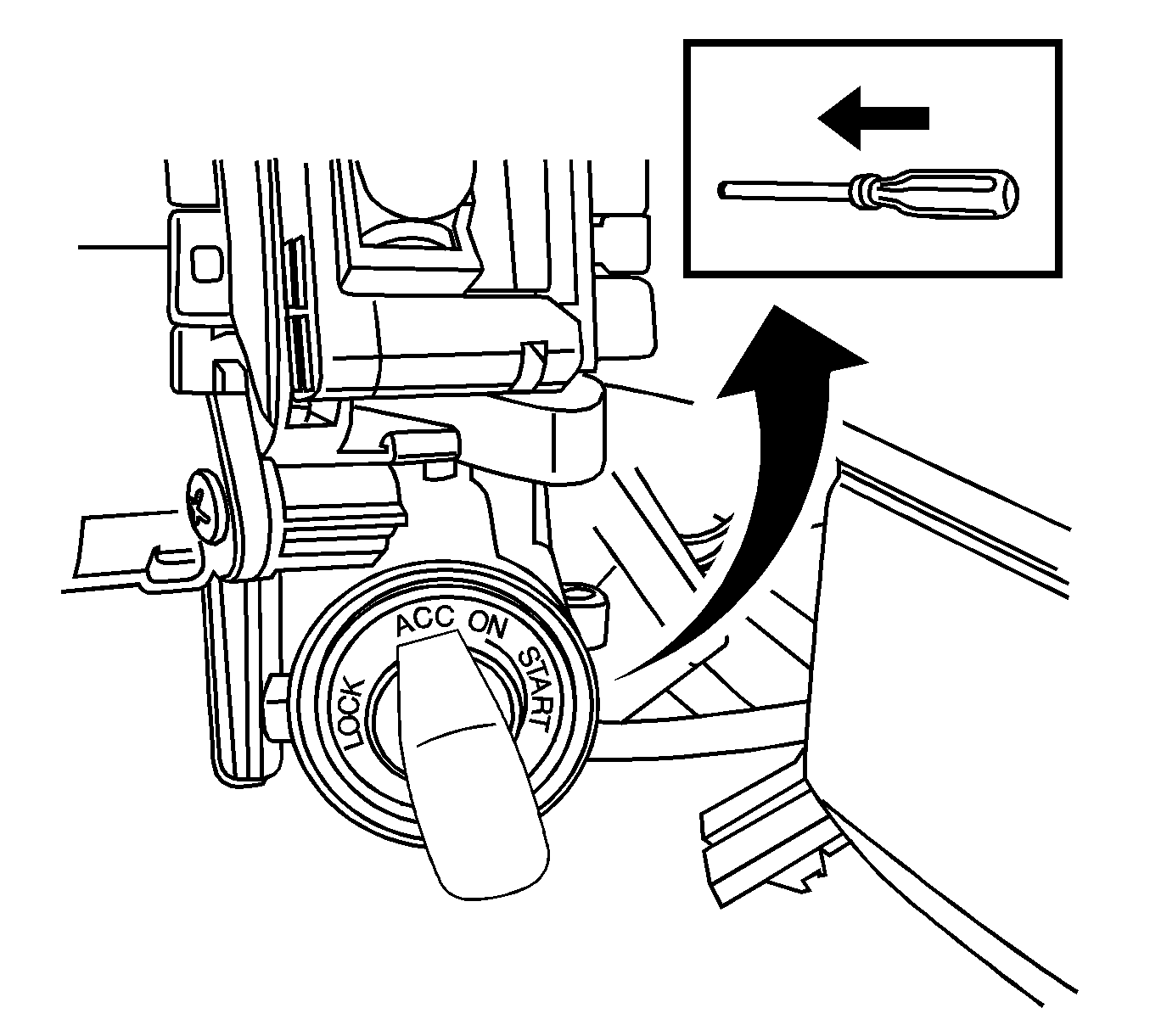 LOCK ACC ON START