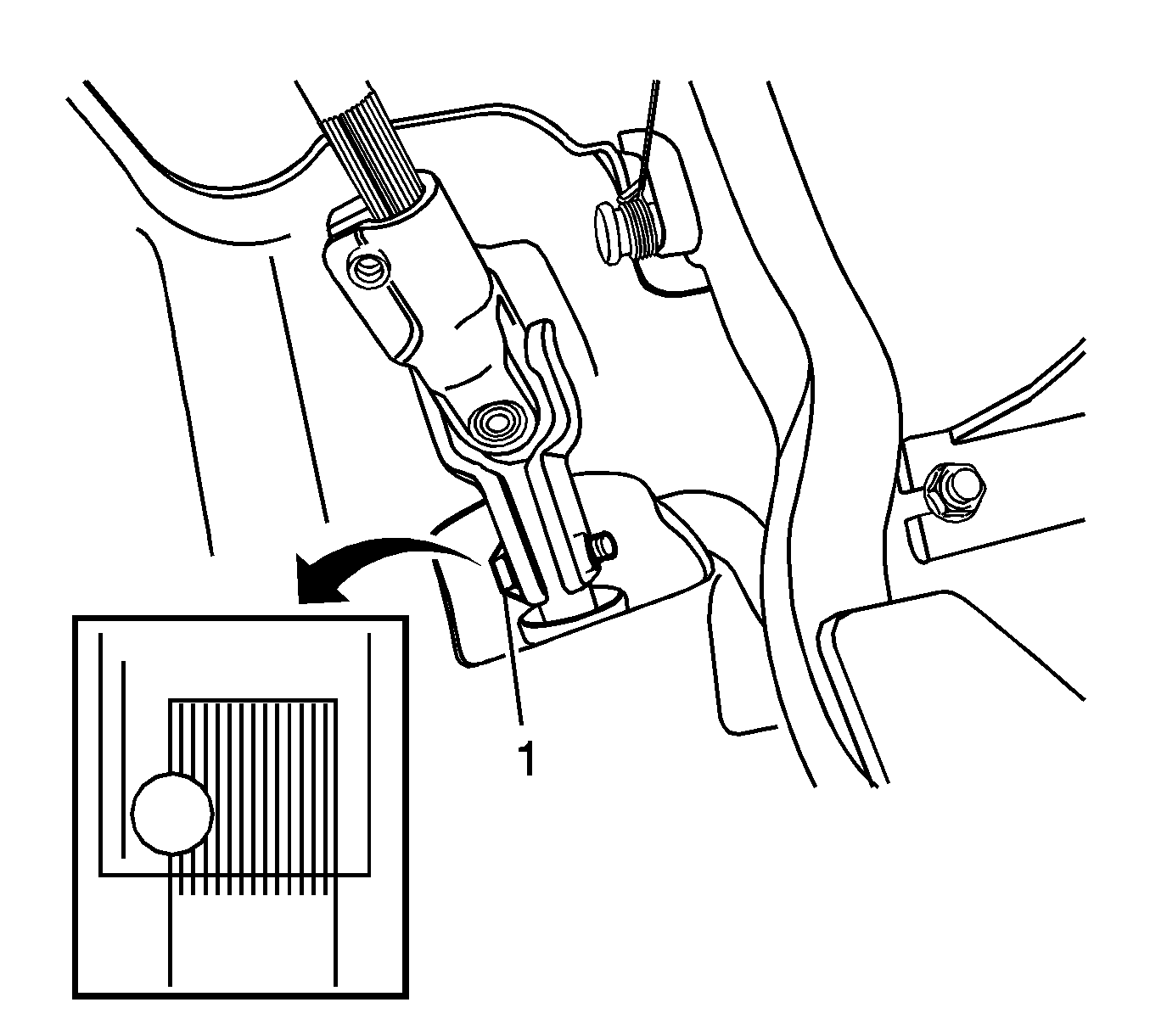 1