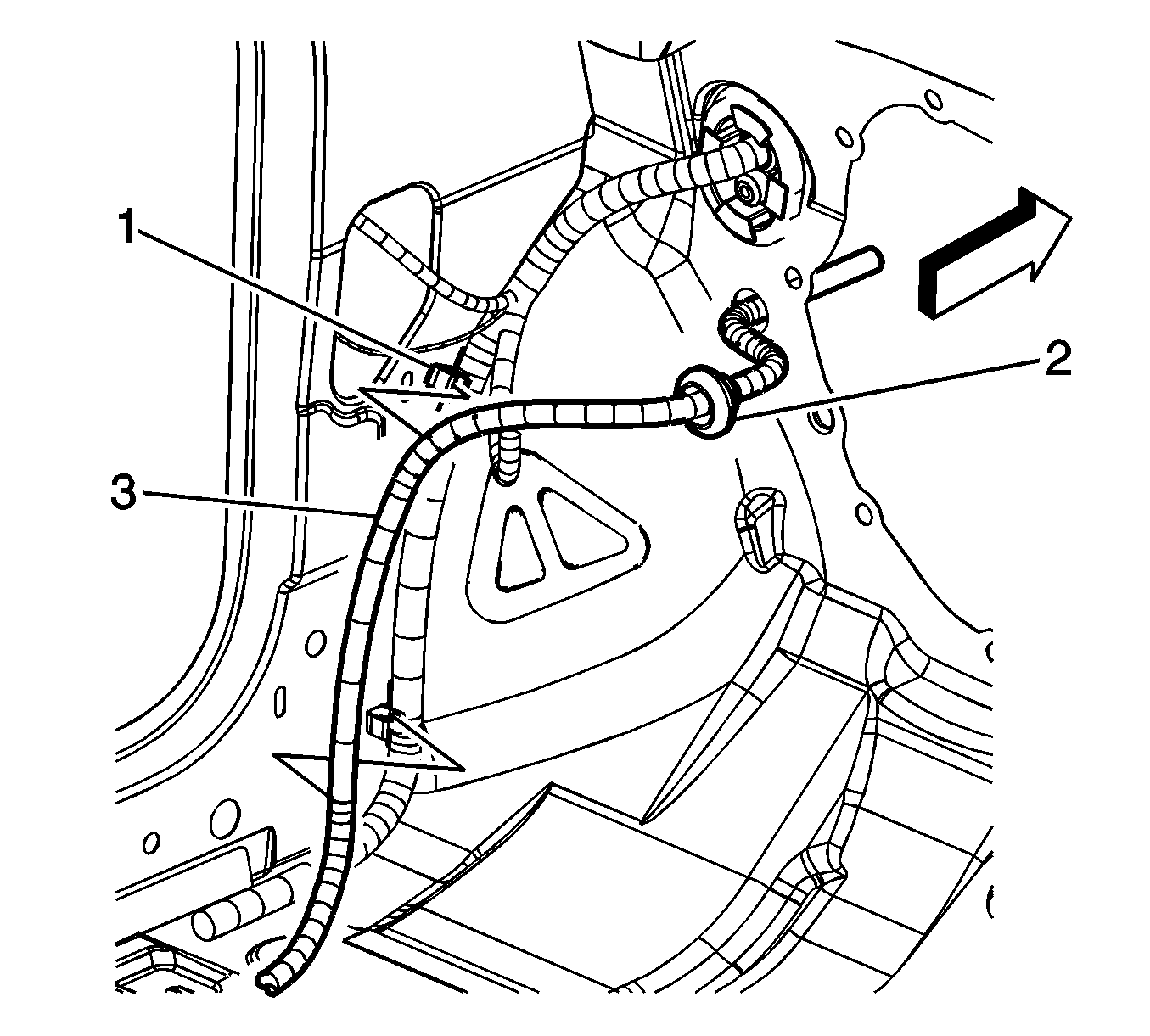 1
2
3