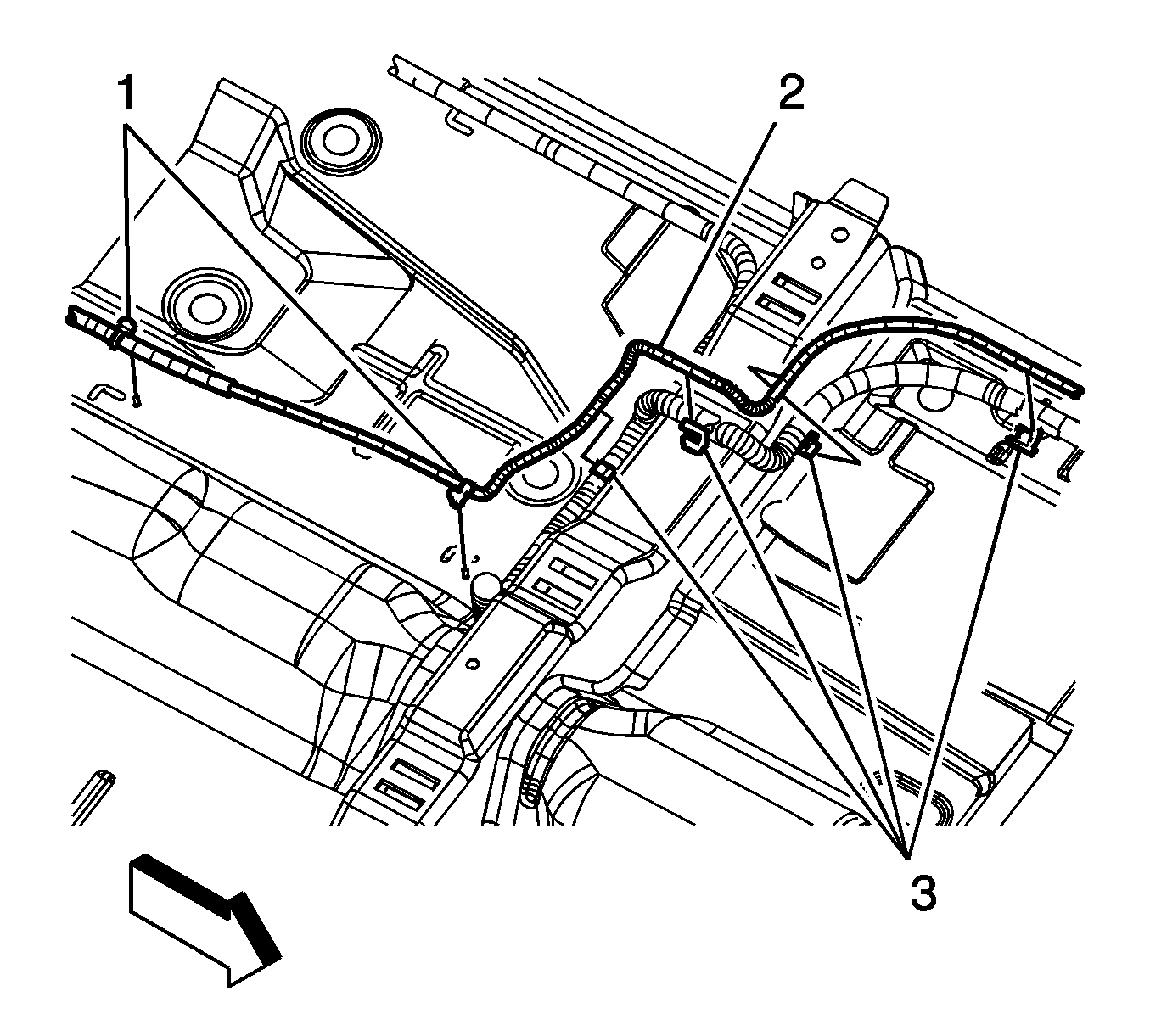 1

2

3