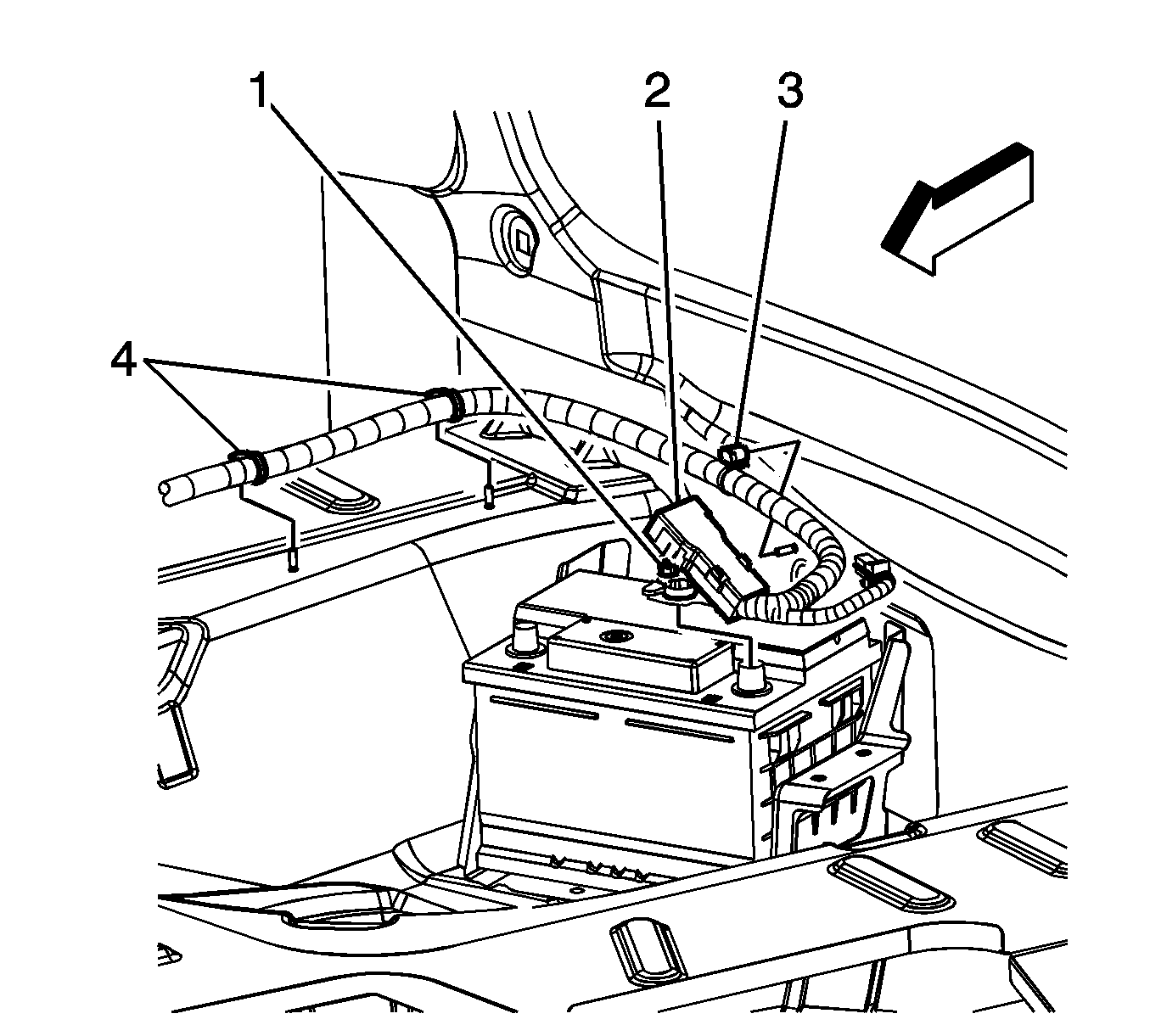 1
2
3
4