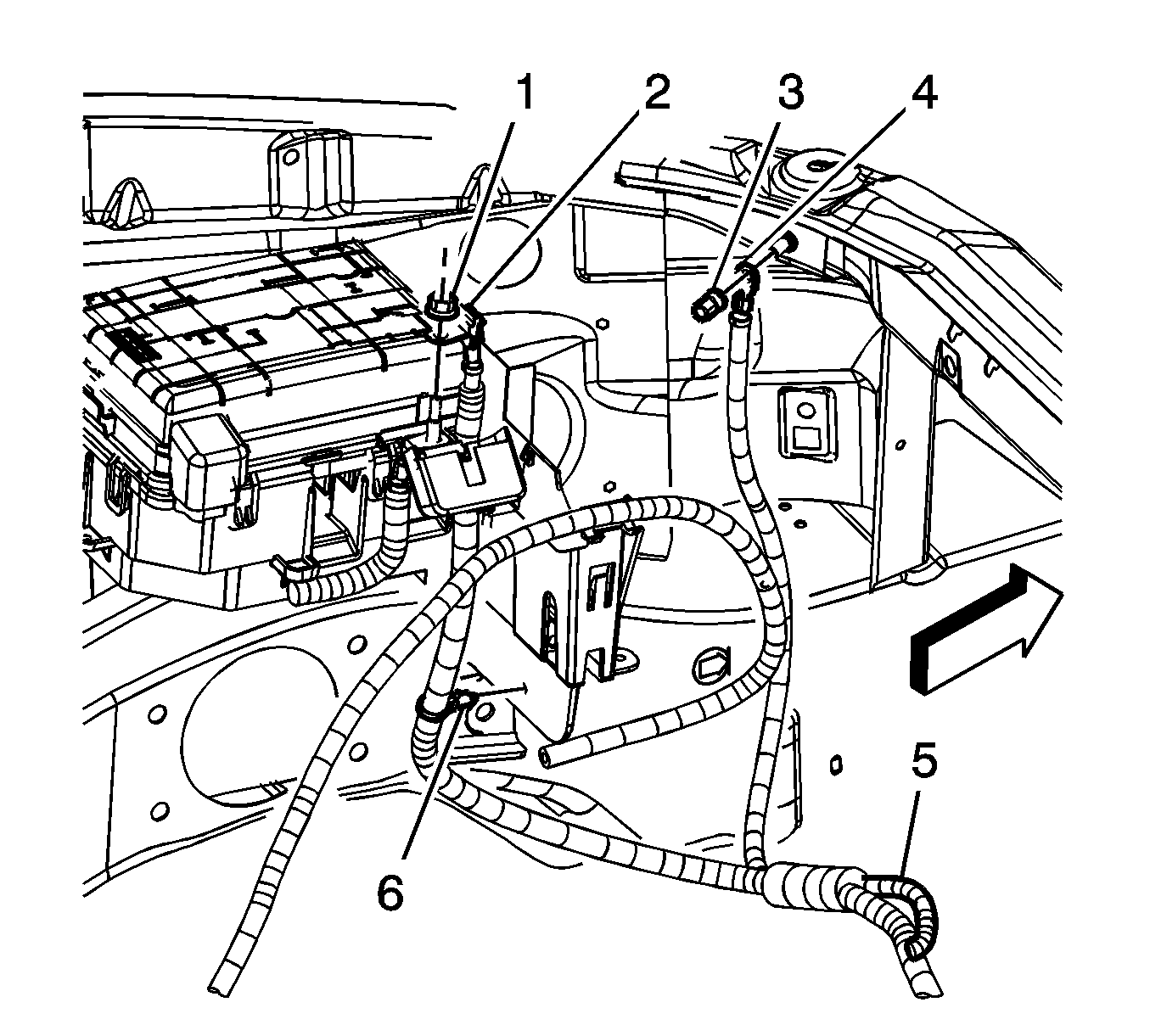 1
2
3
4
5
6