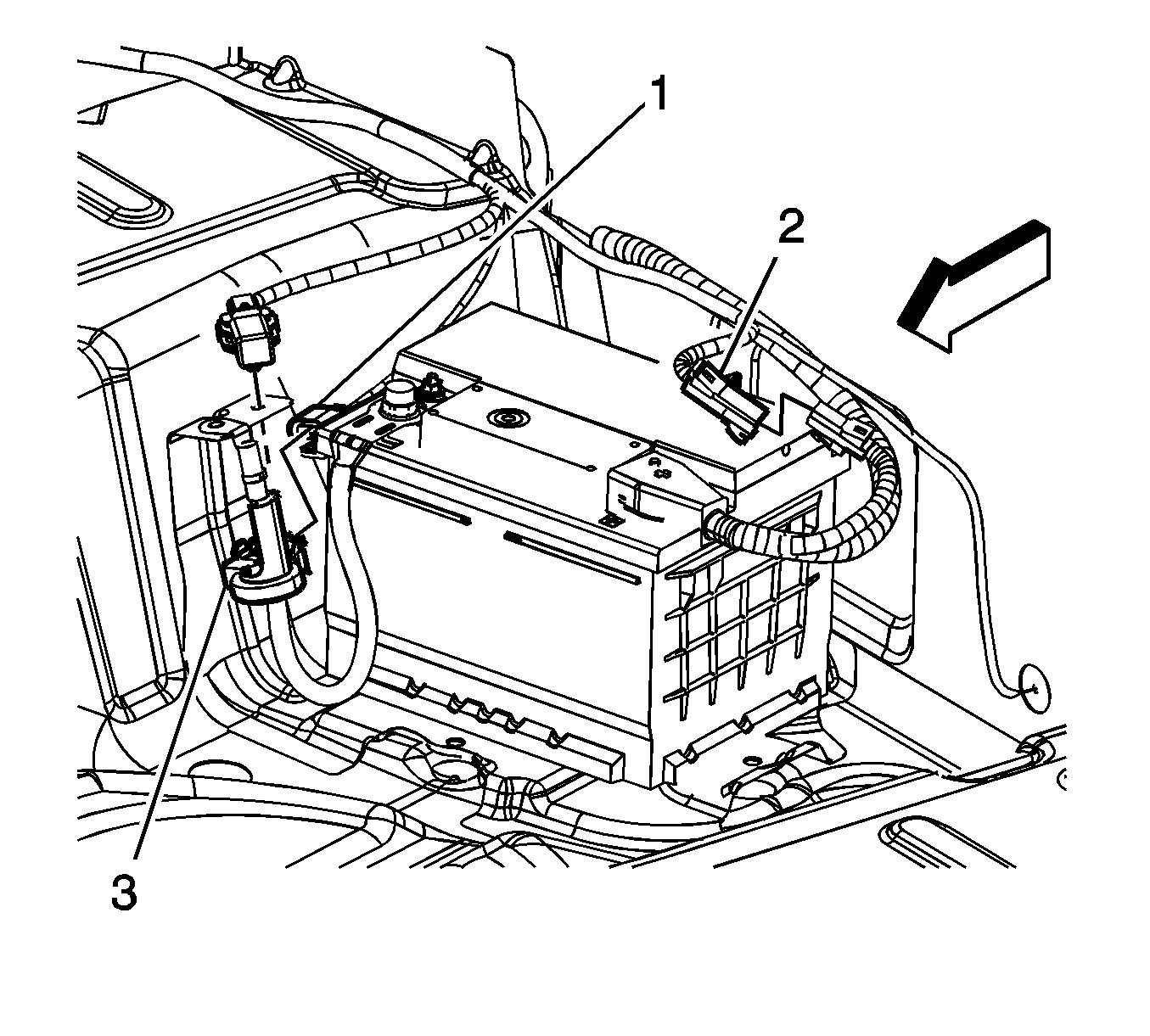 1
2
3