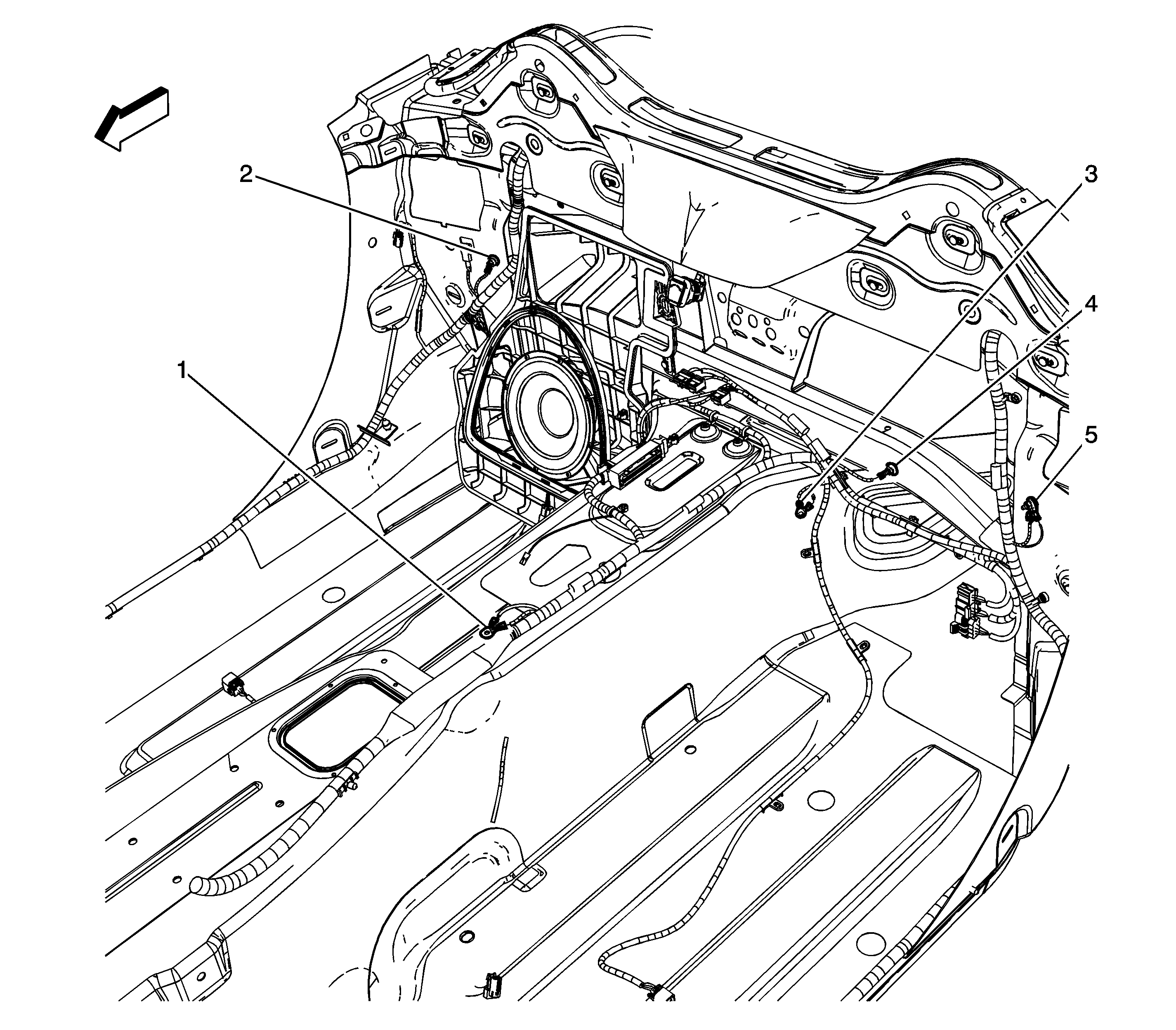 2
3
4
1
5