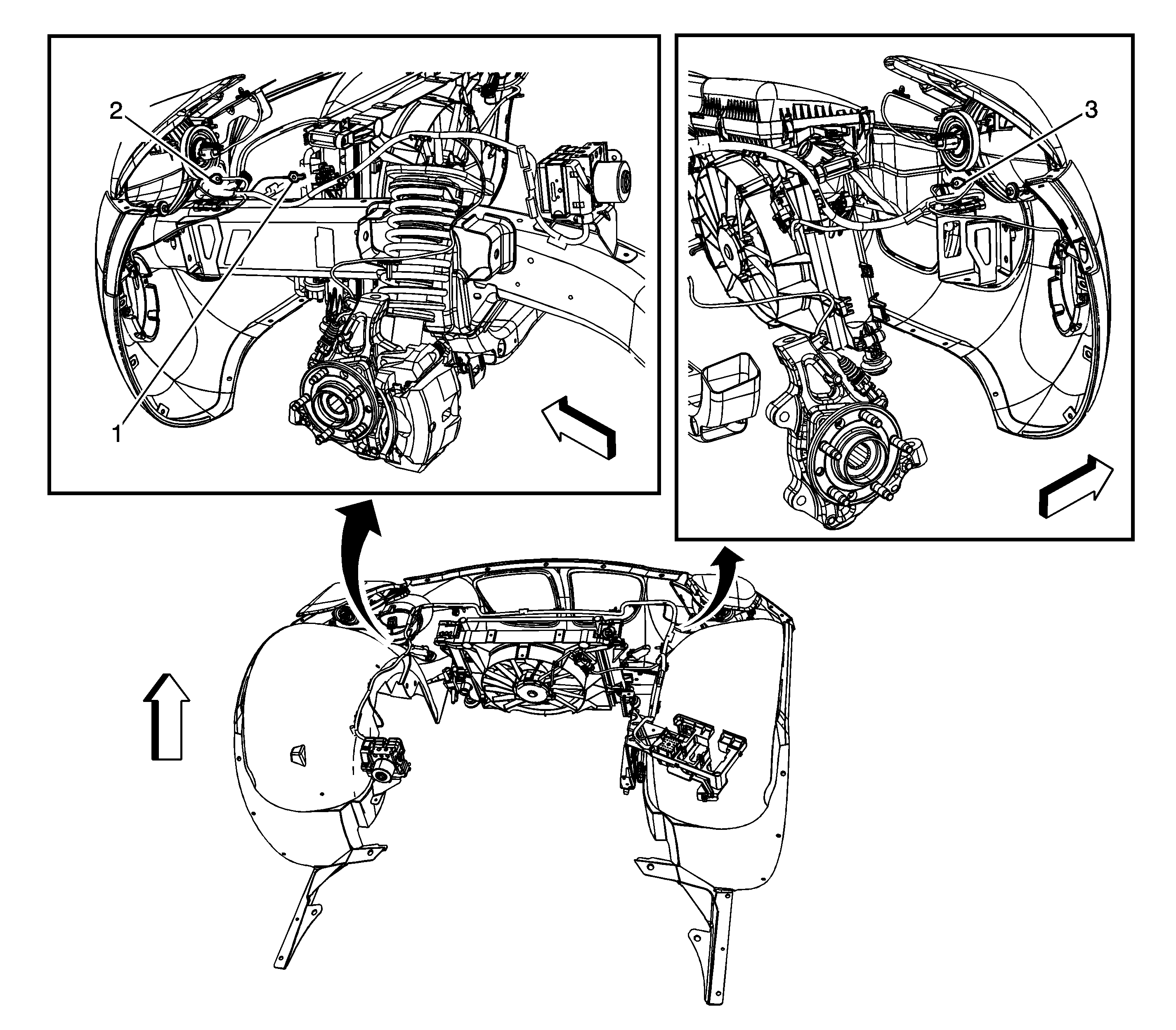 2
1
3