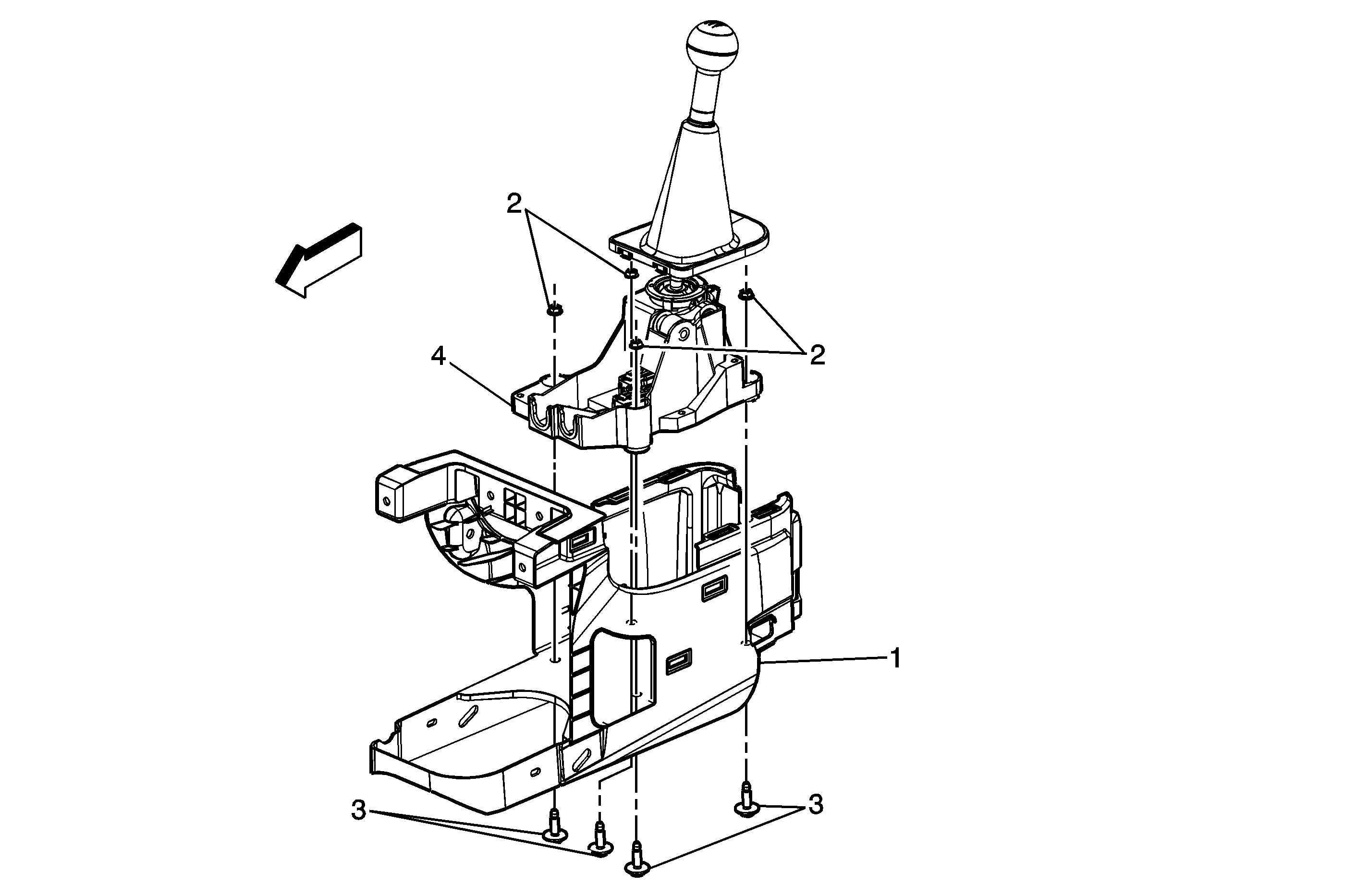 2
2
4
1
3
3