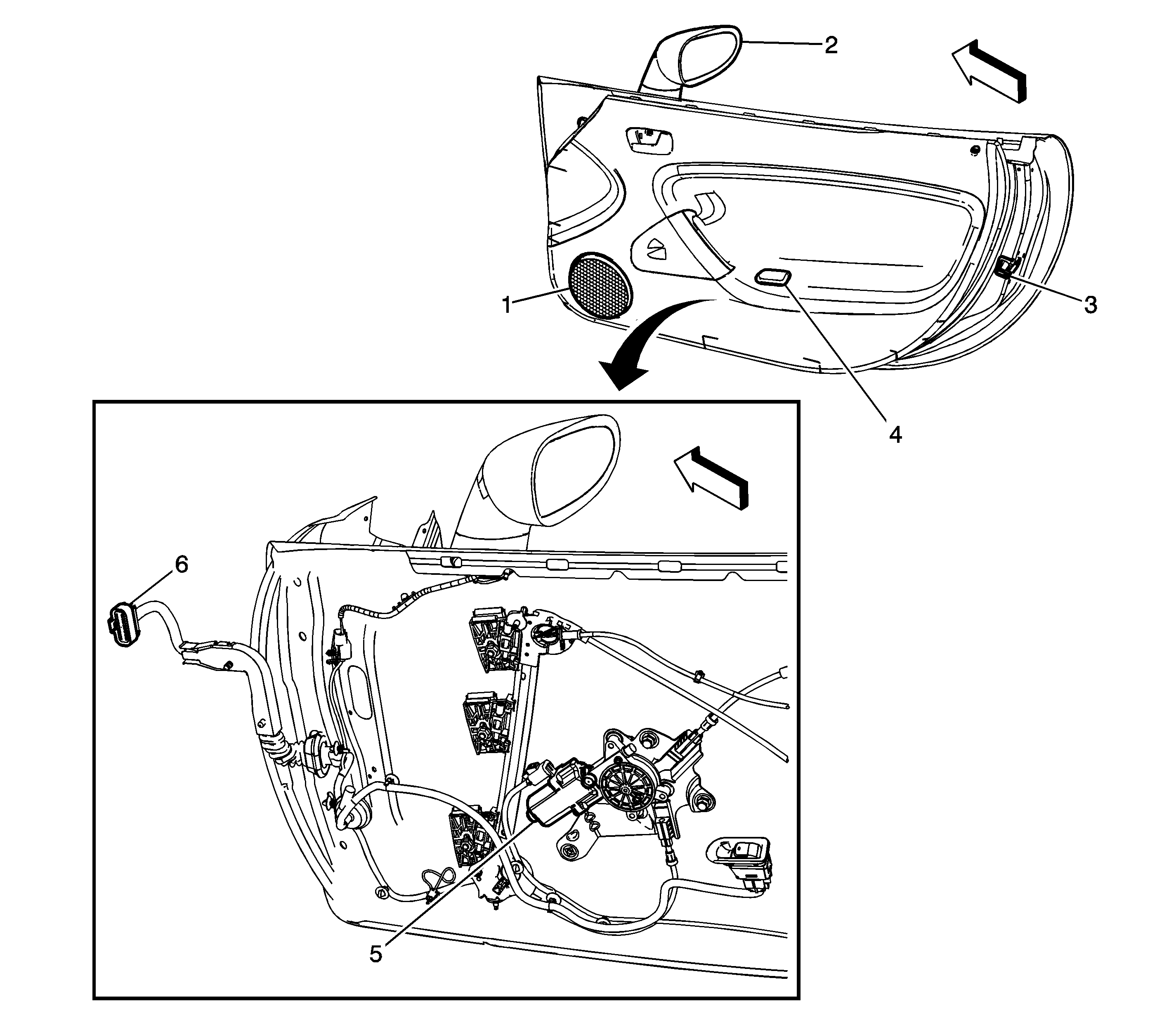 2
1
3
4
6
5