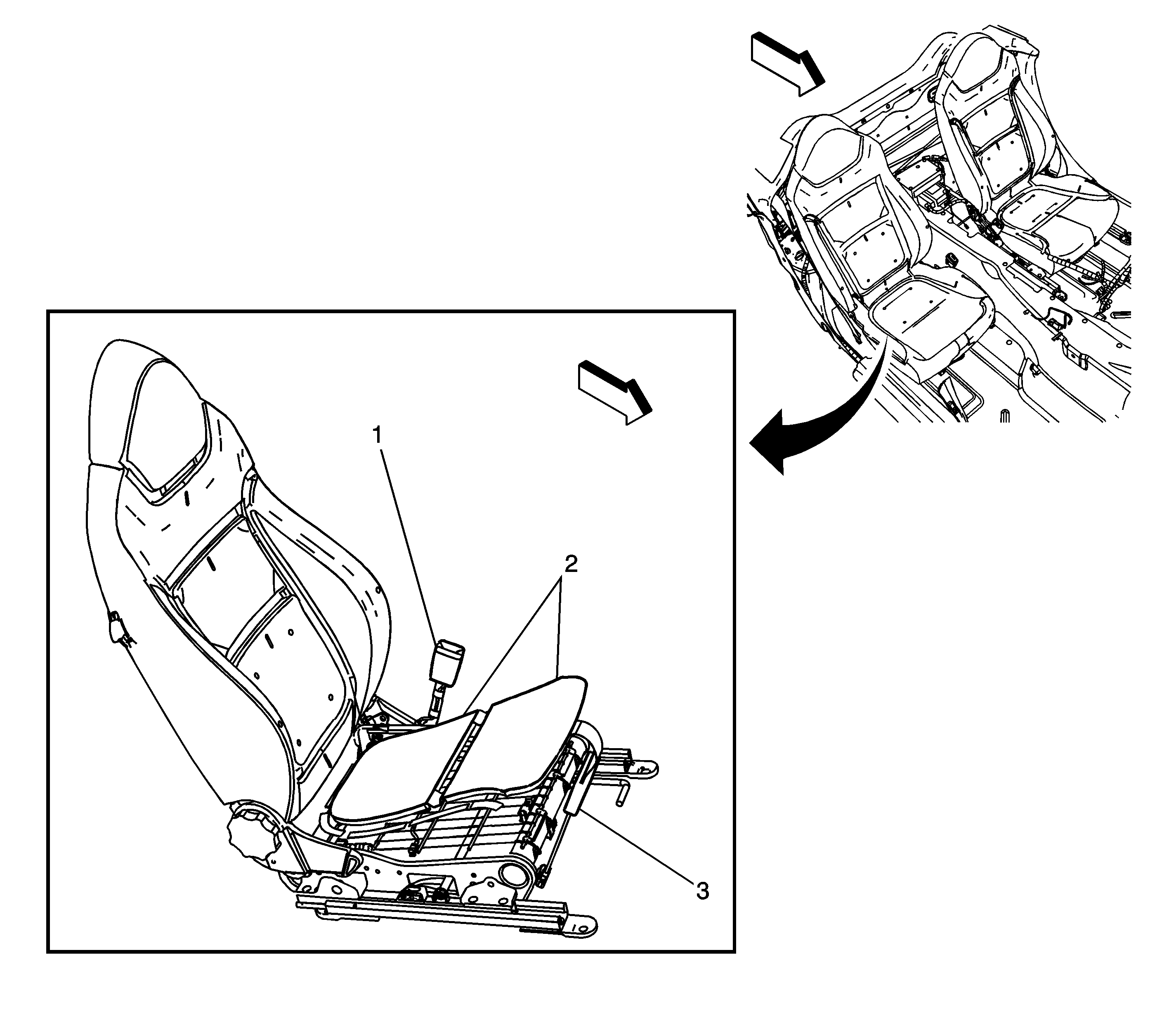 1
2
3