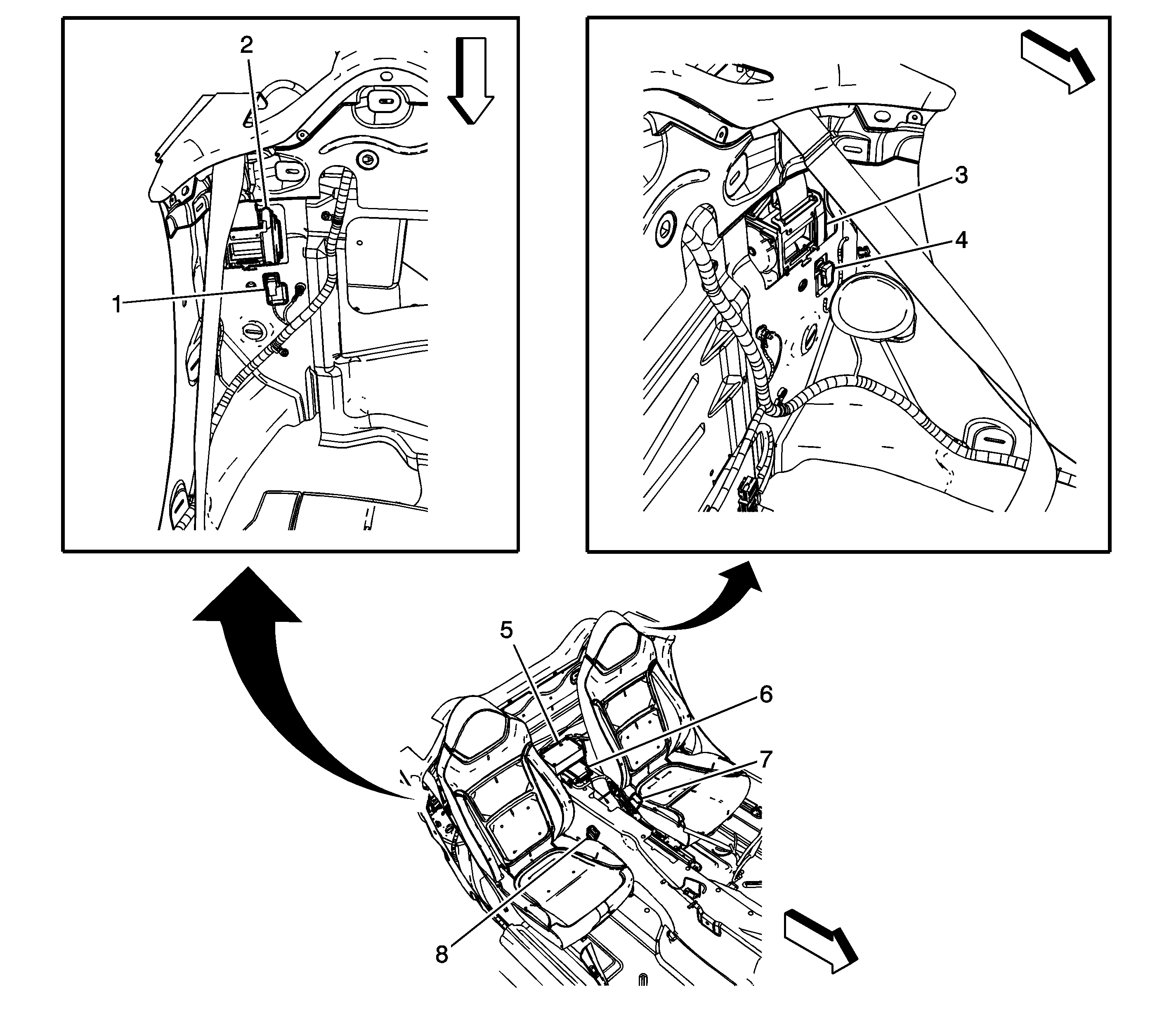 2
1
3
4
5
6
7
8