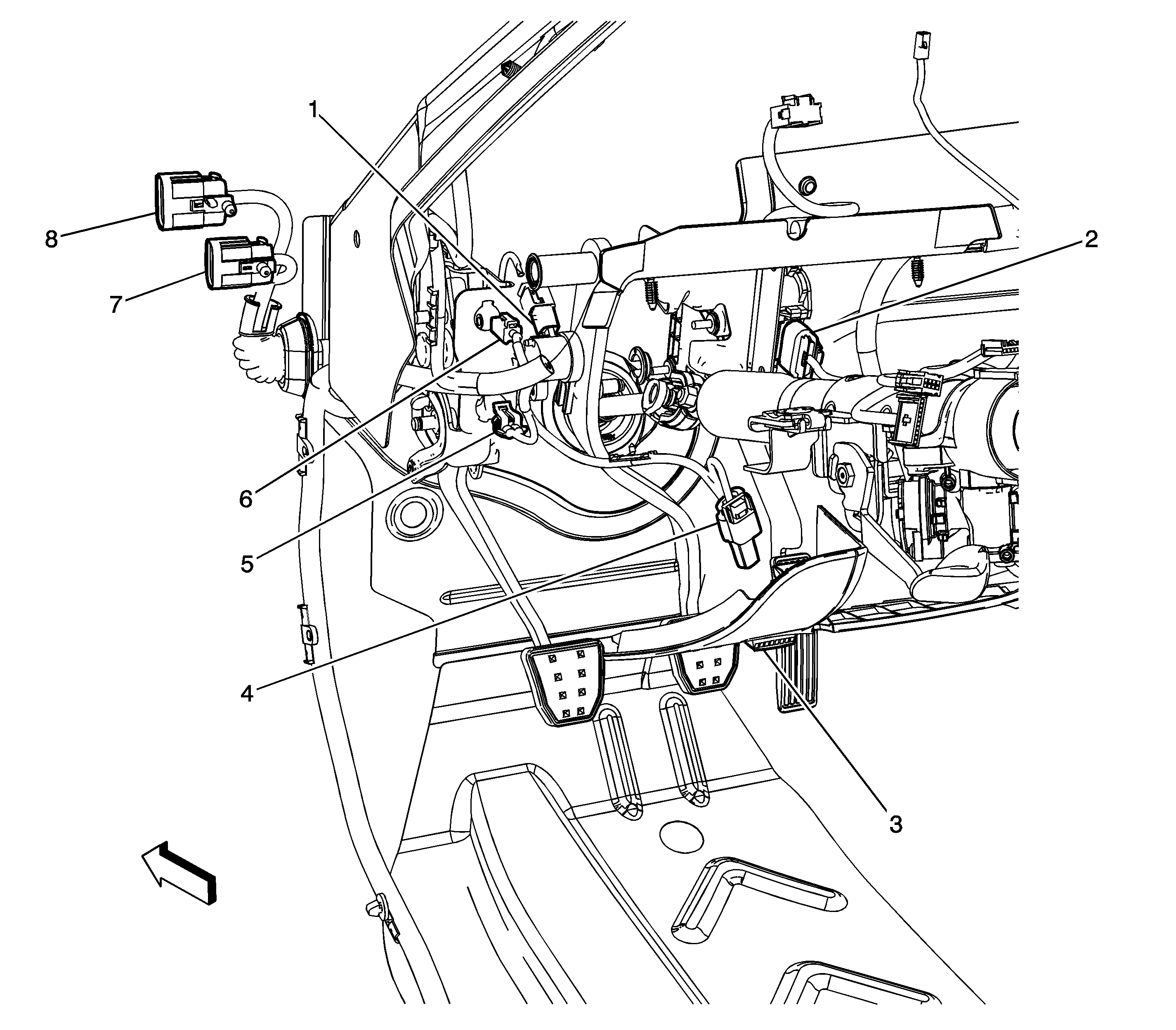 1
2
8
7
6
5
4
3