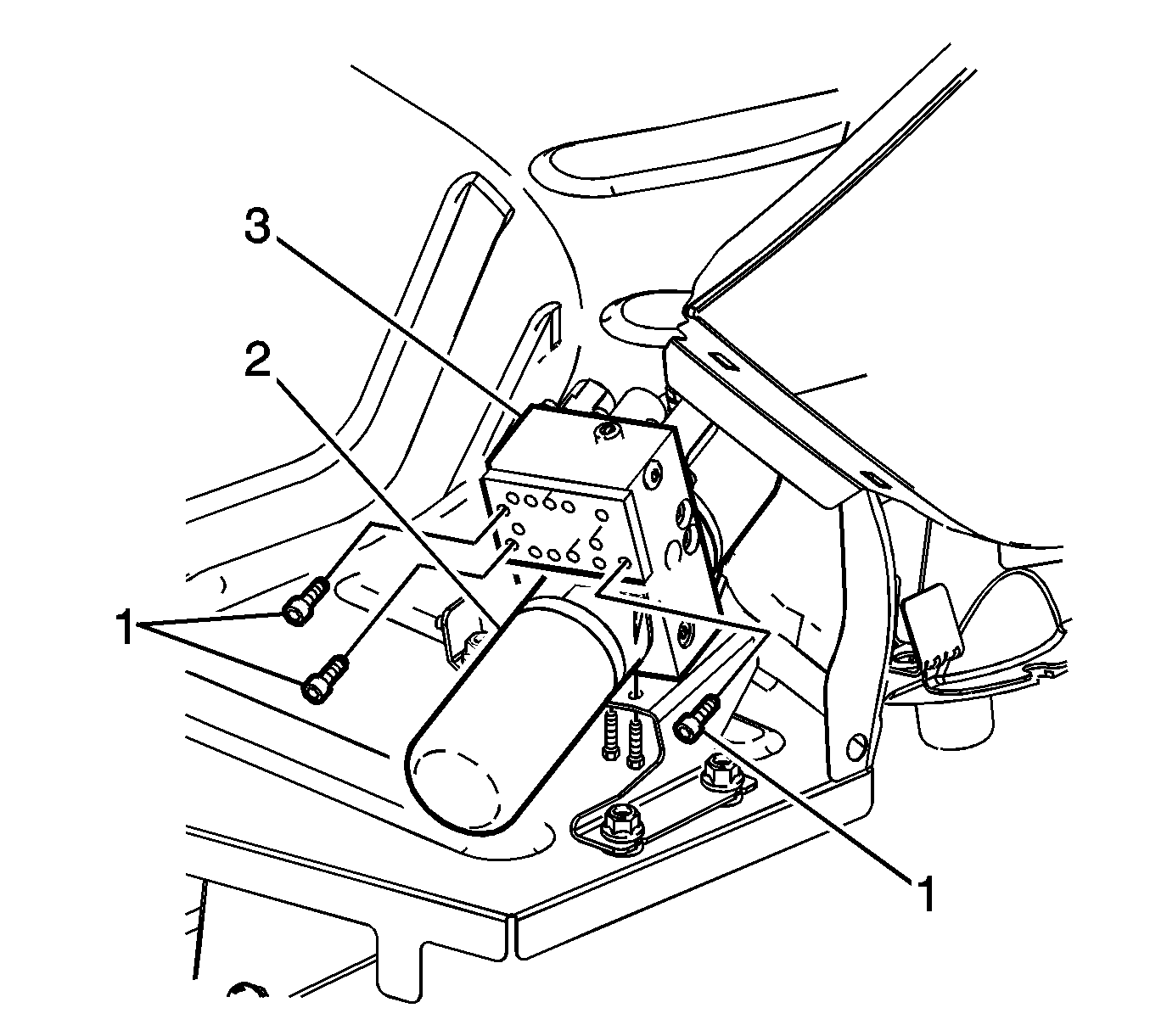 3
2
1
1