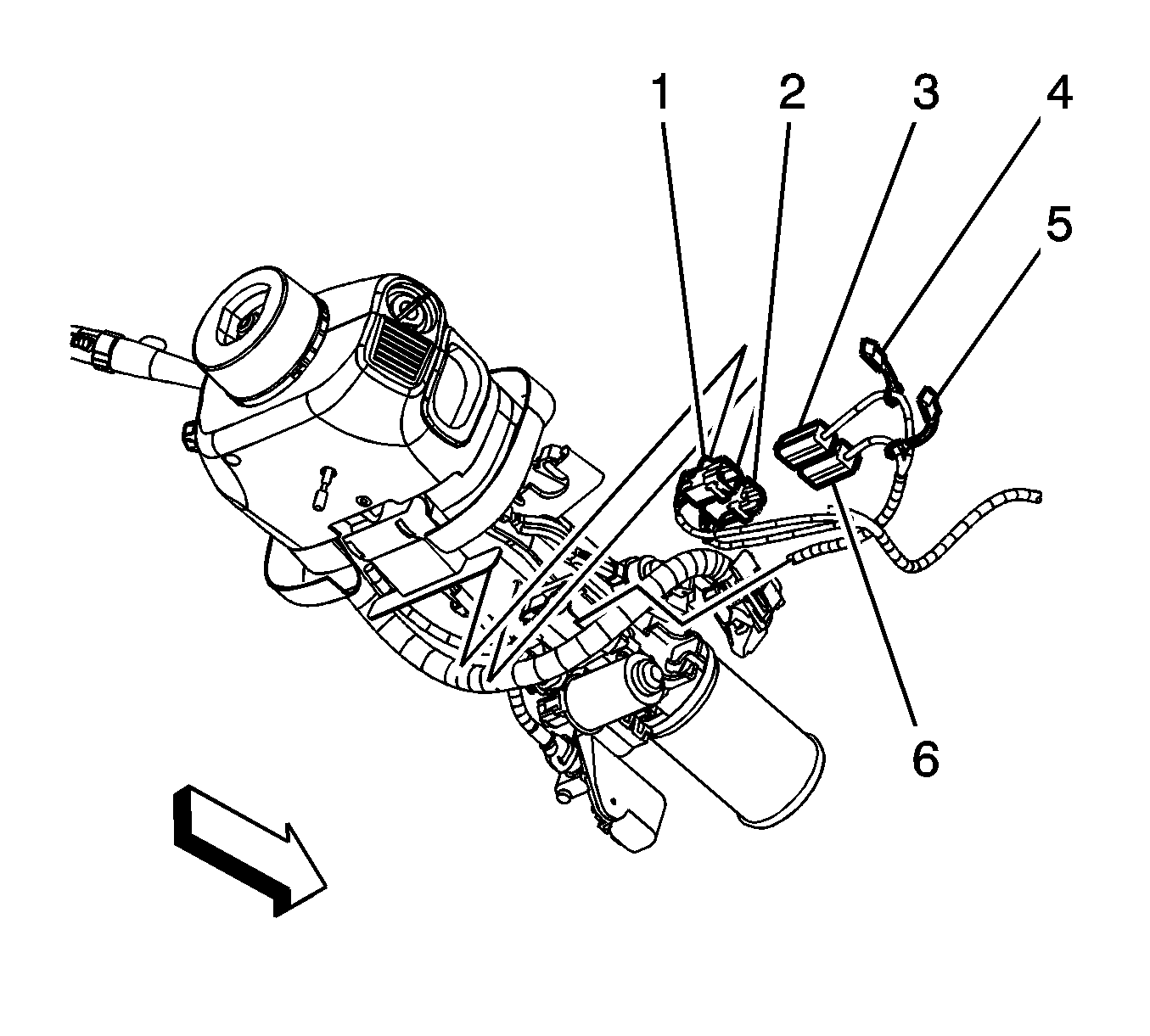 1
2
3
4
5
6