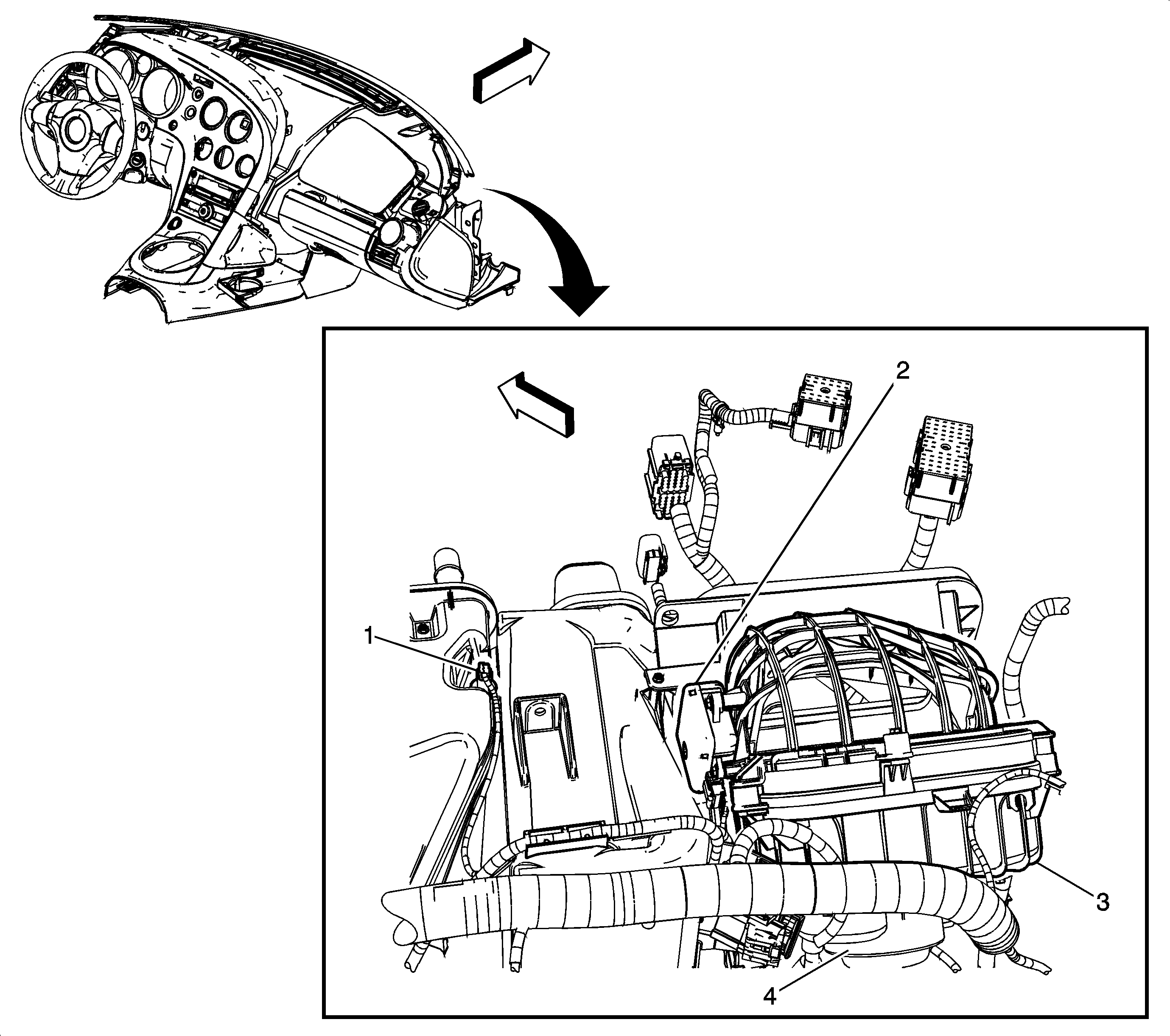 2
1
3
4