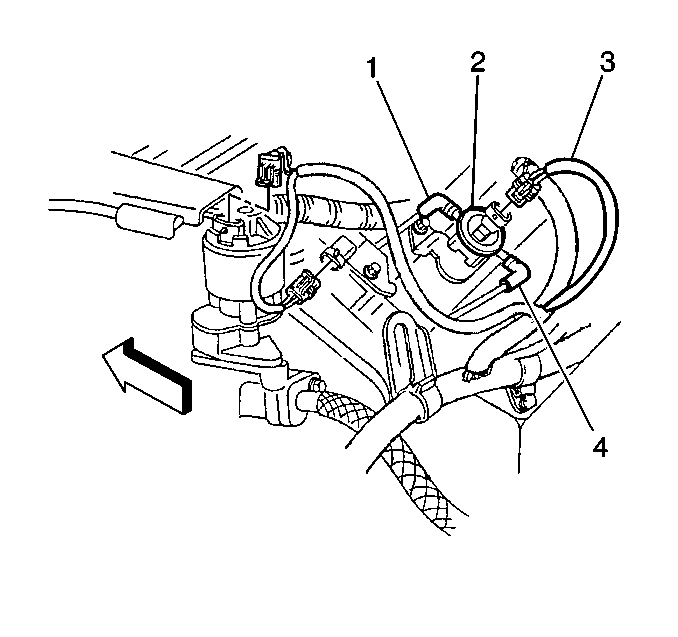 1
2
3
4