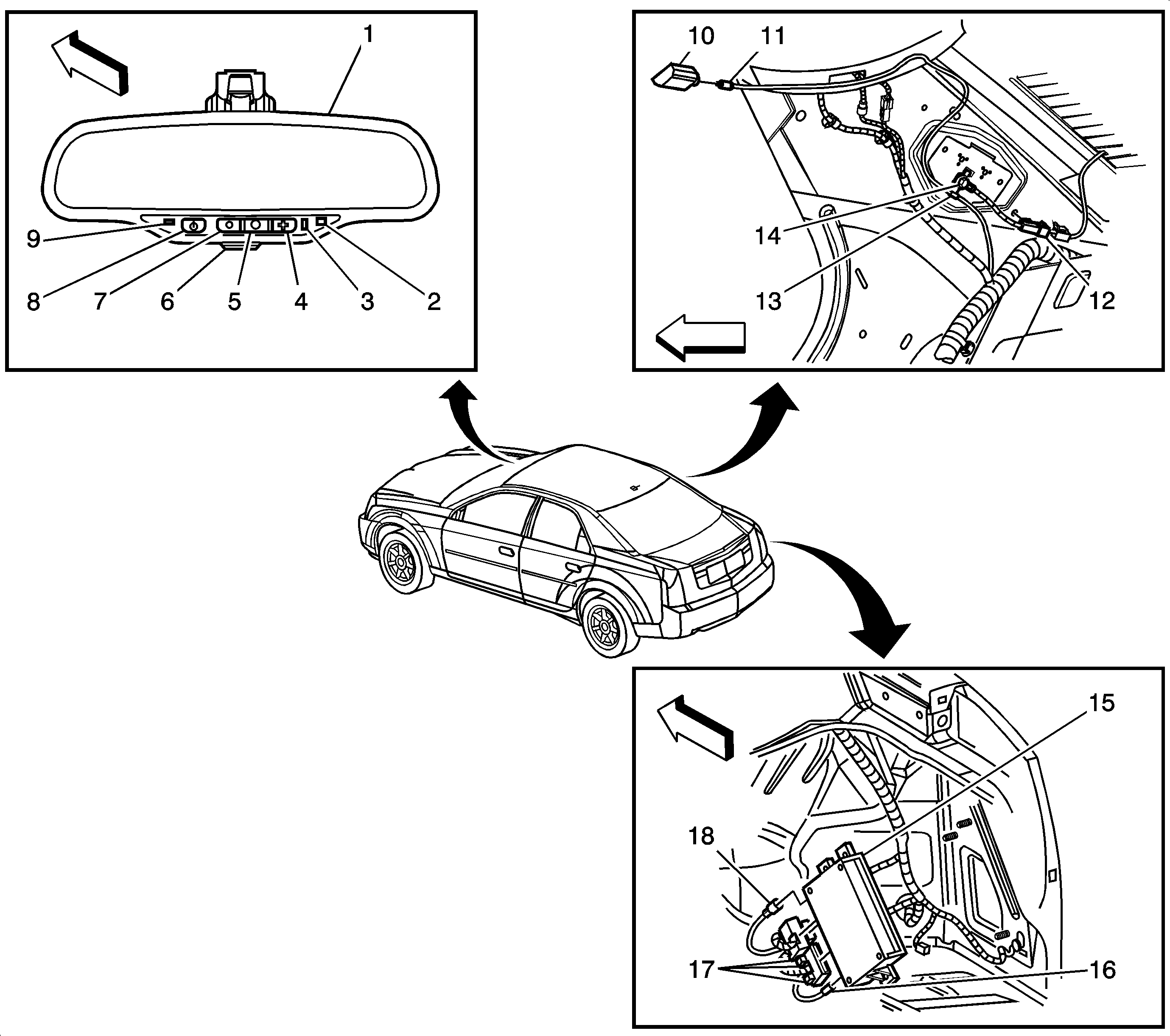 1
9
8
7
6
5
4
3
2
10
11
14
13
12
15
18
17
16