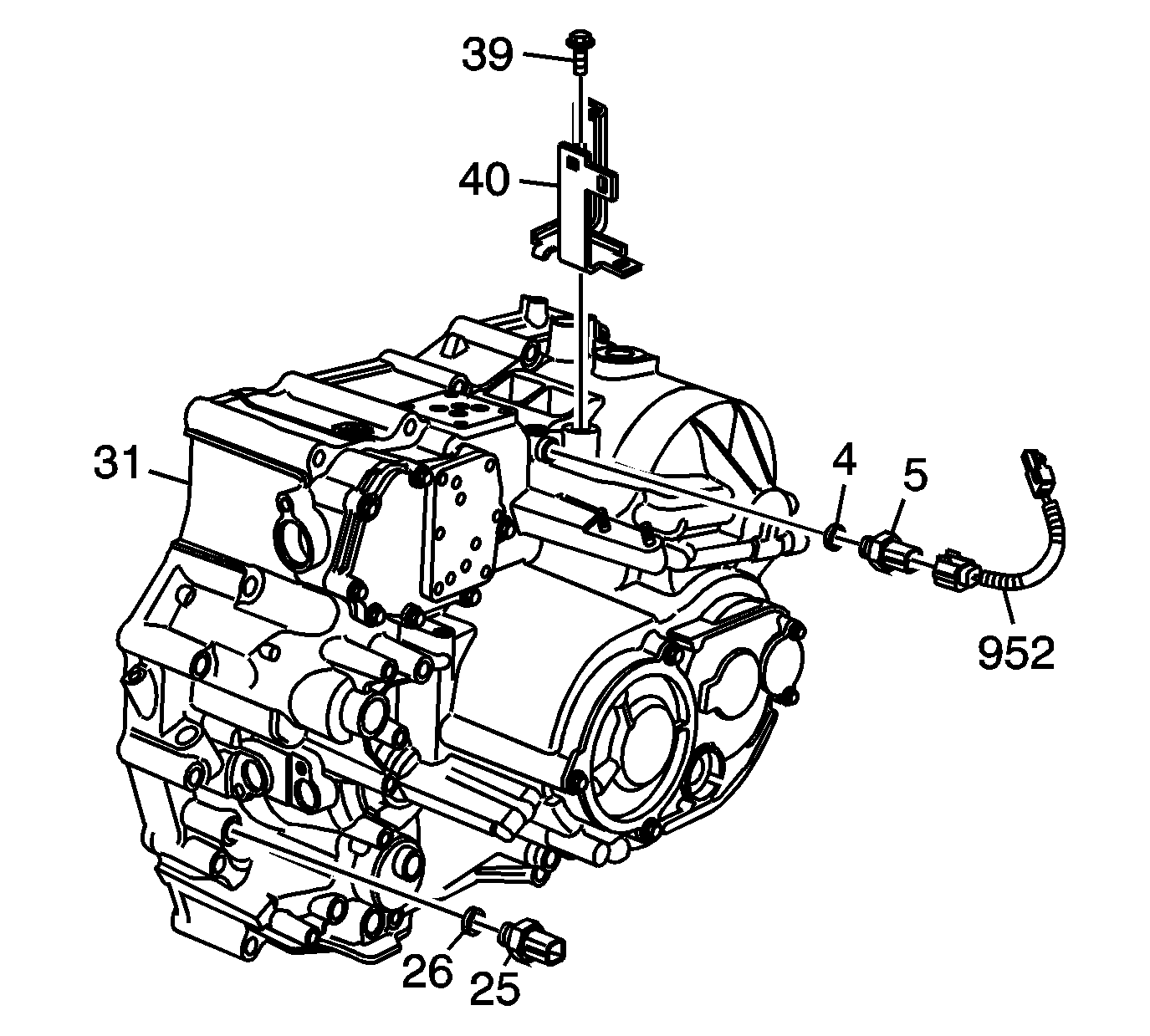 39
40
31
4
5
952
26
25