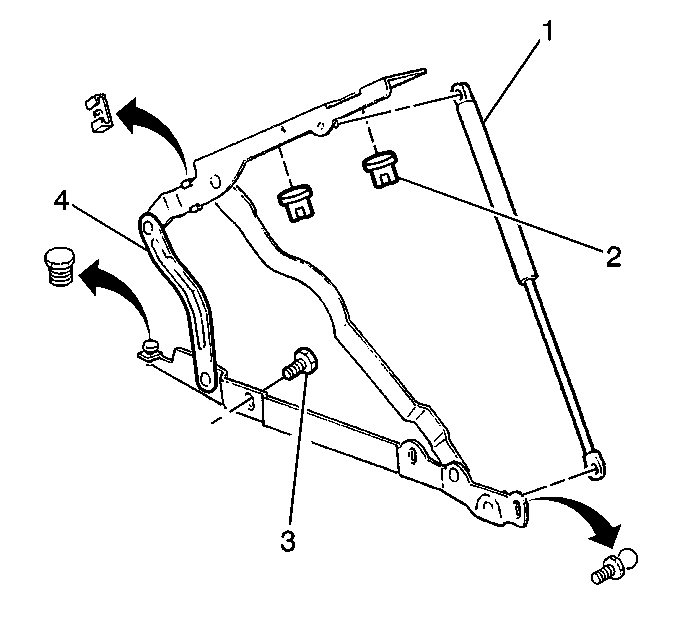 1
4
2
3