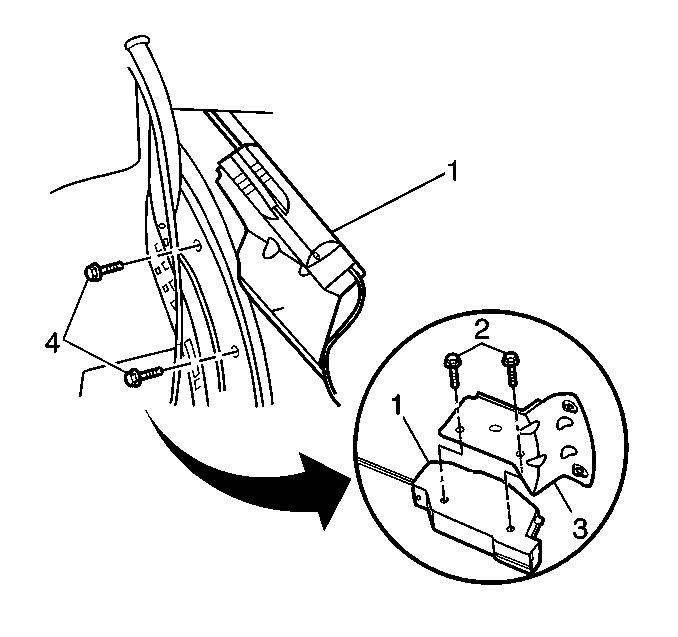 1
4
2
1
3