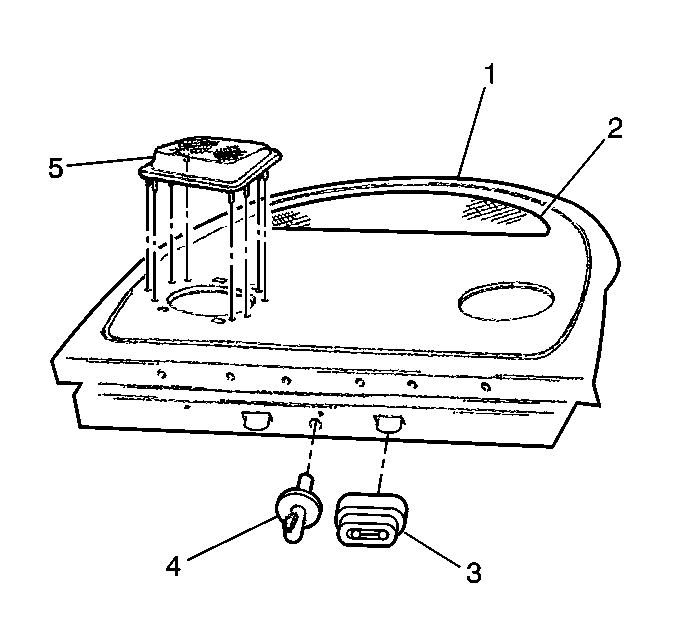 1
2
5
4
3