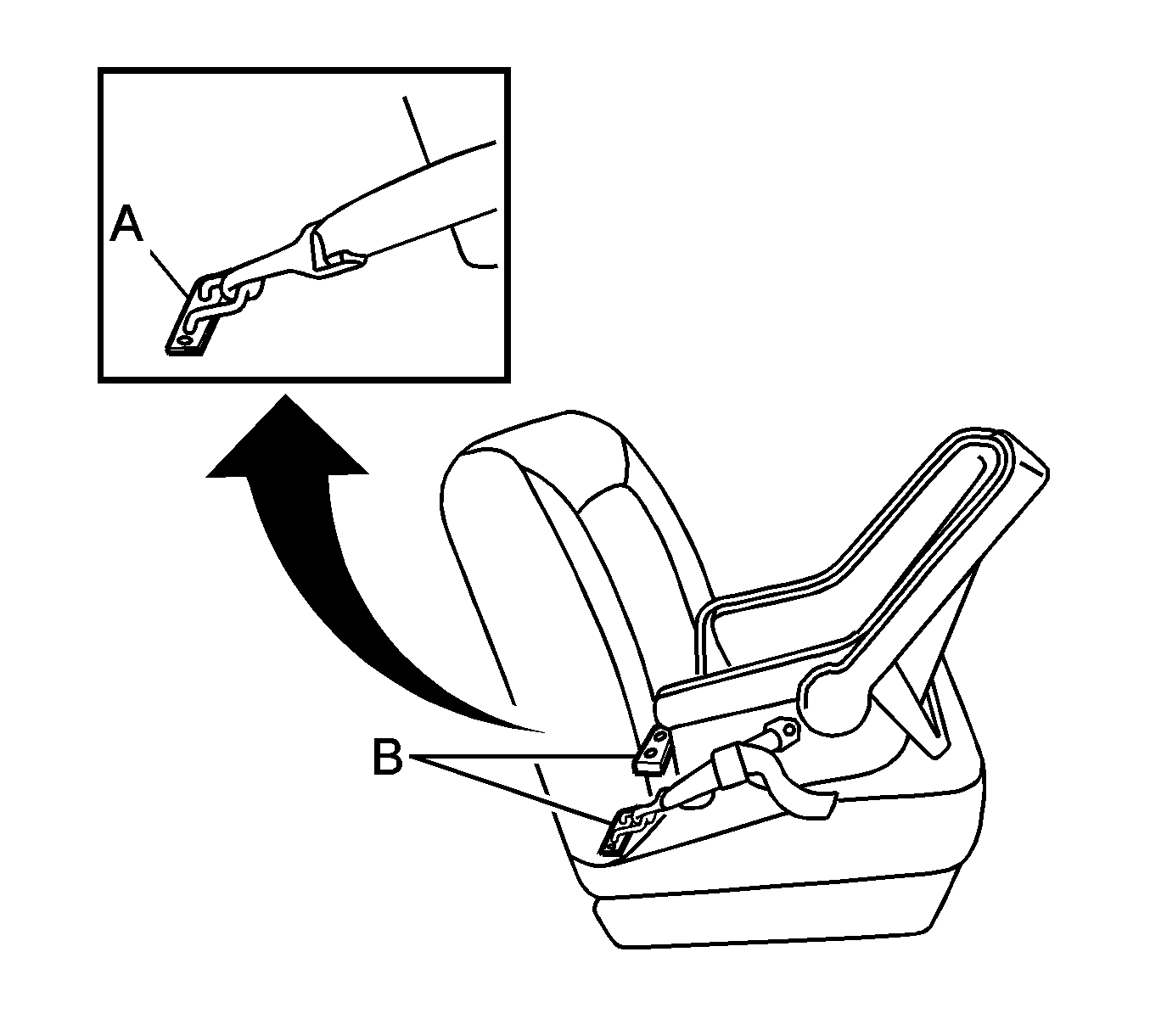 A

B