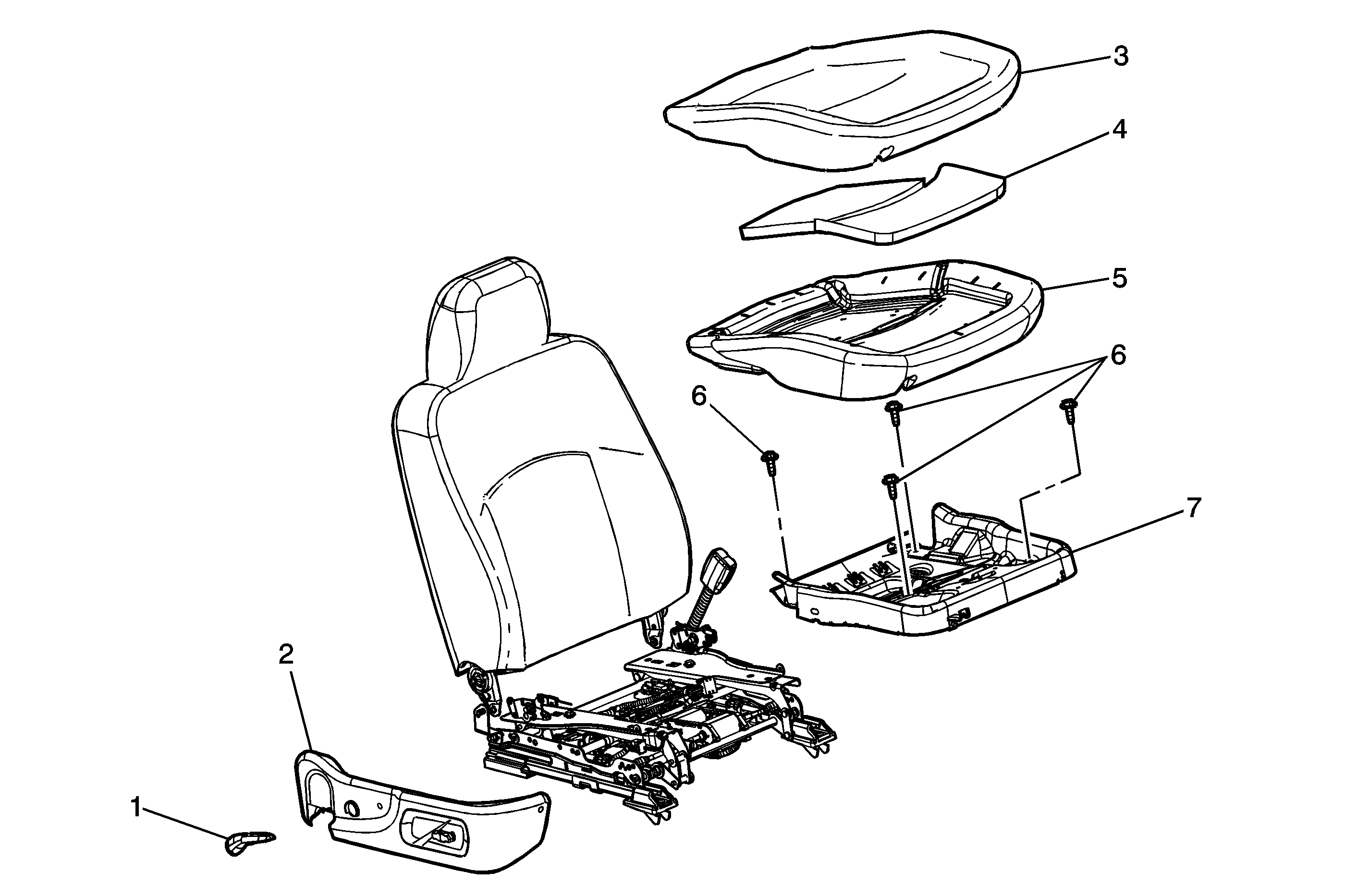 3
4
5
6
6
7
2
1