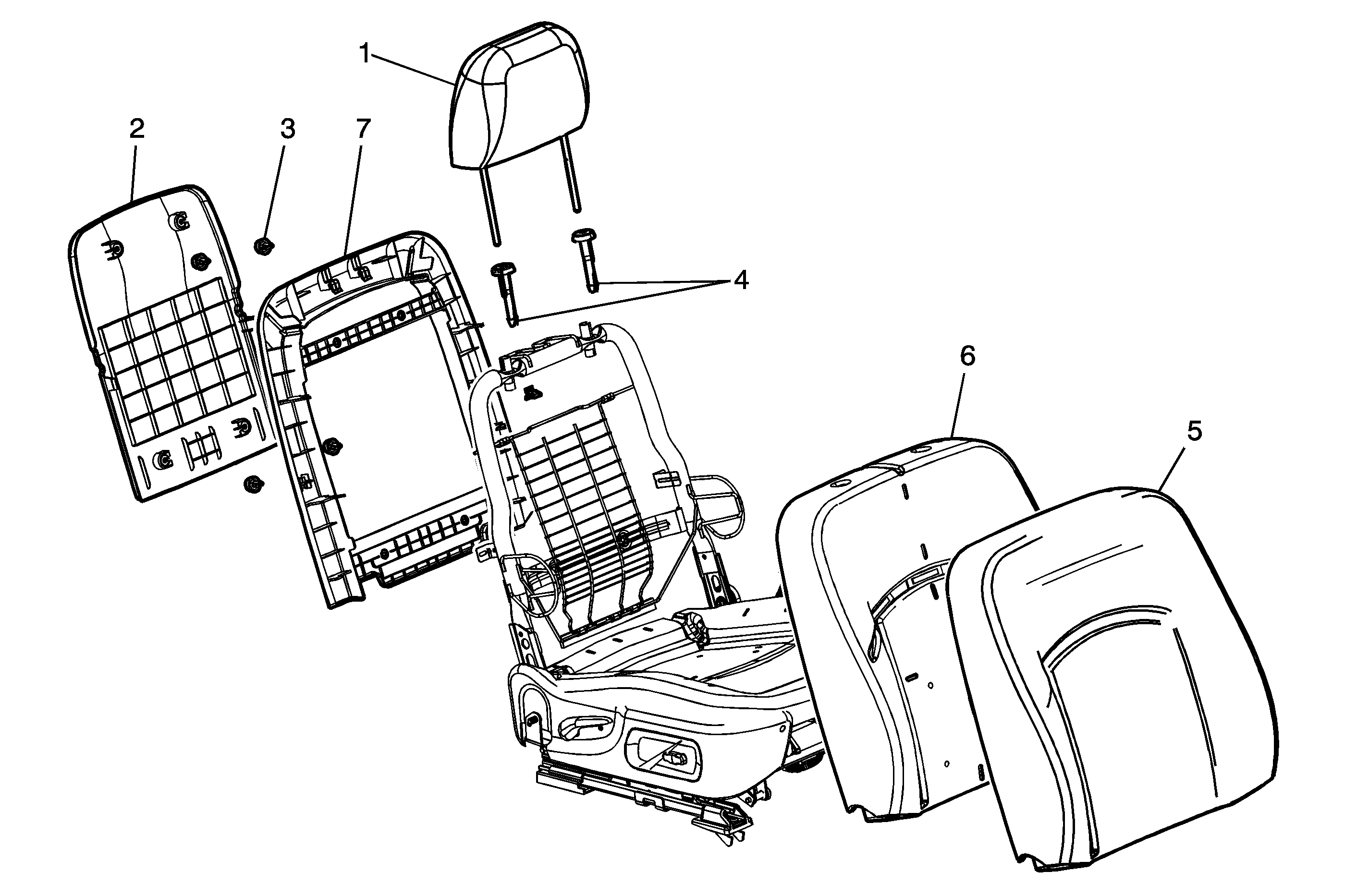 1
2
3
7
4
6
5