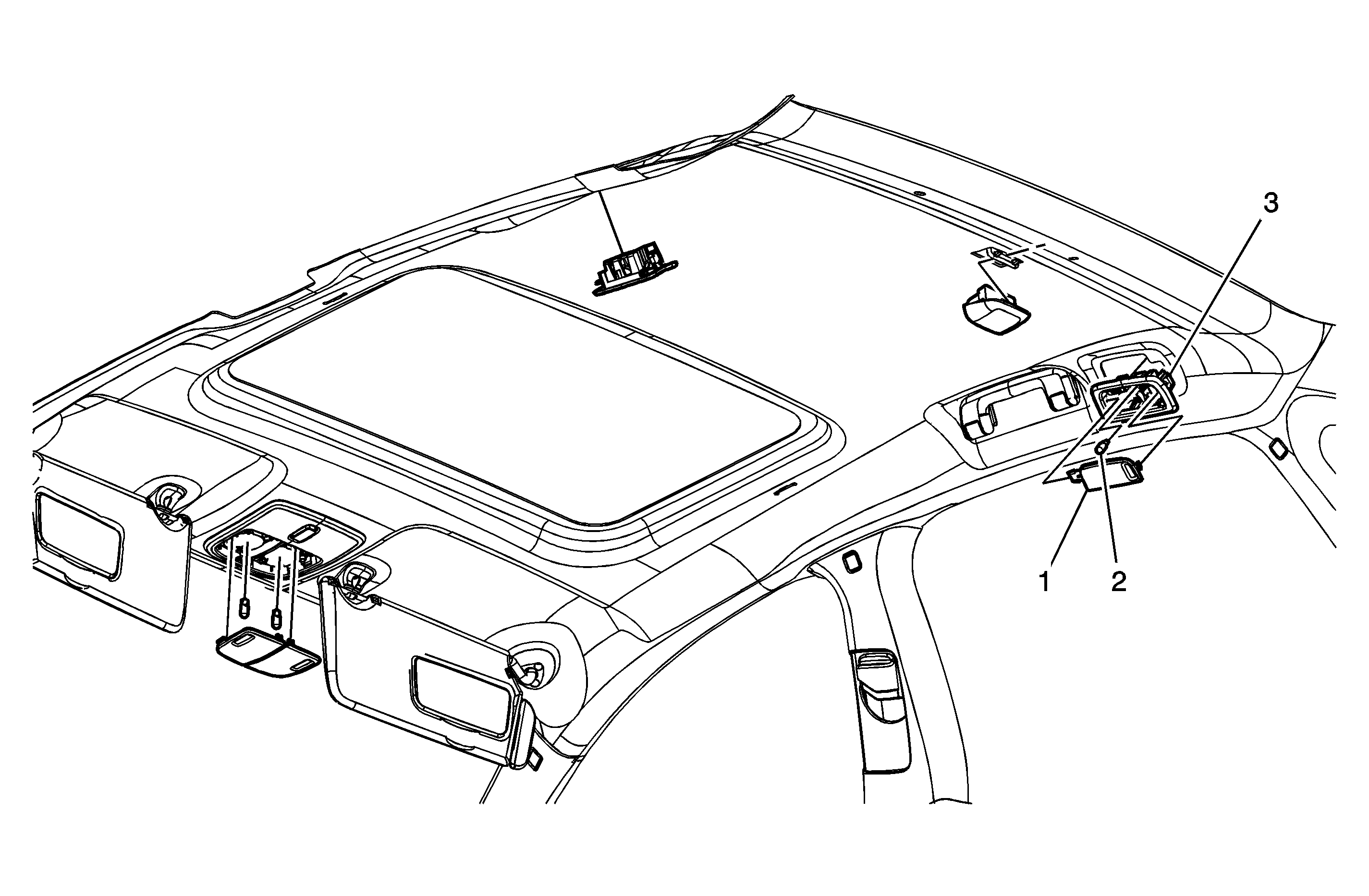 3

1

2