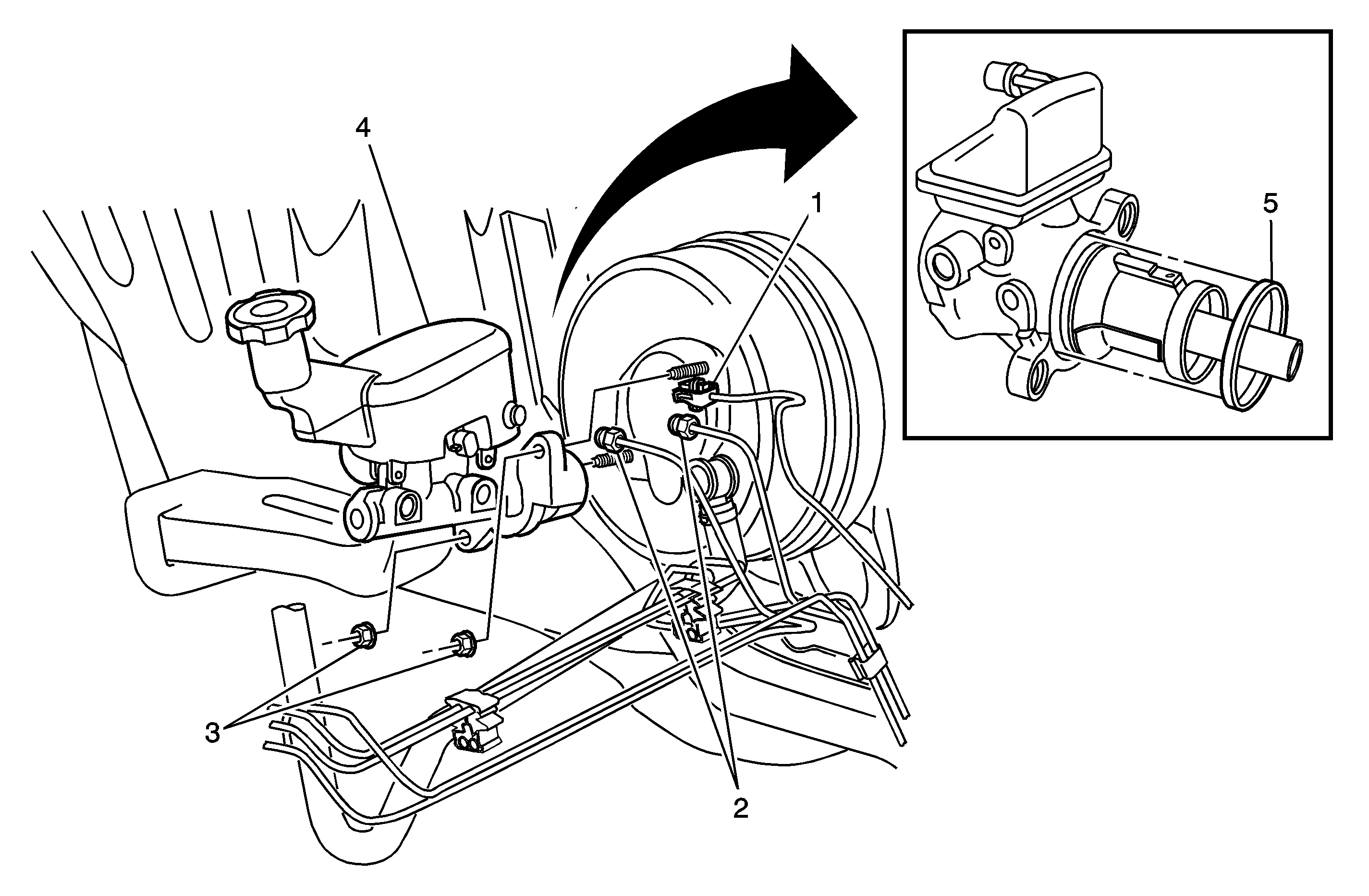 4
1
5
3
2