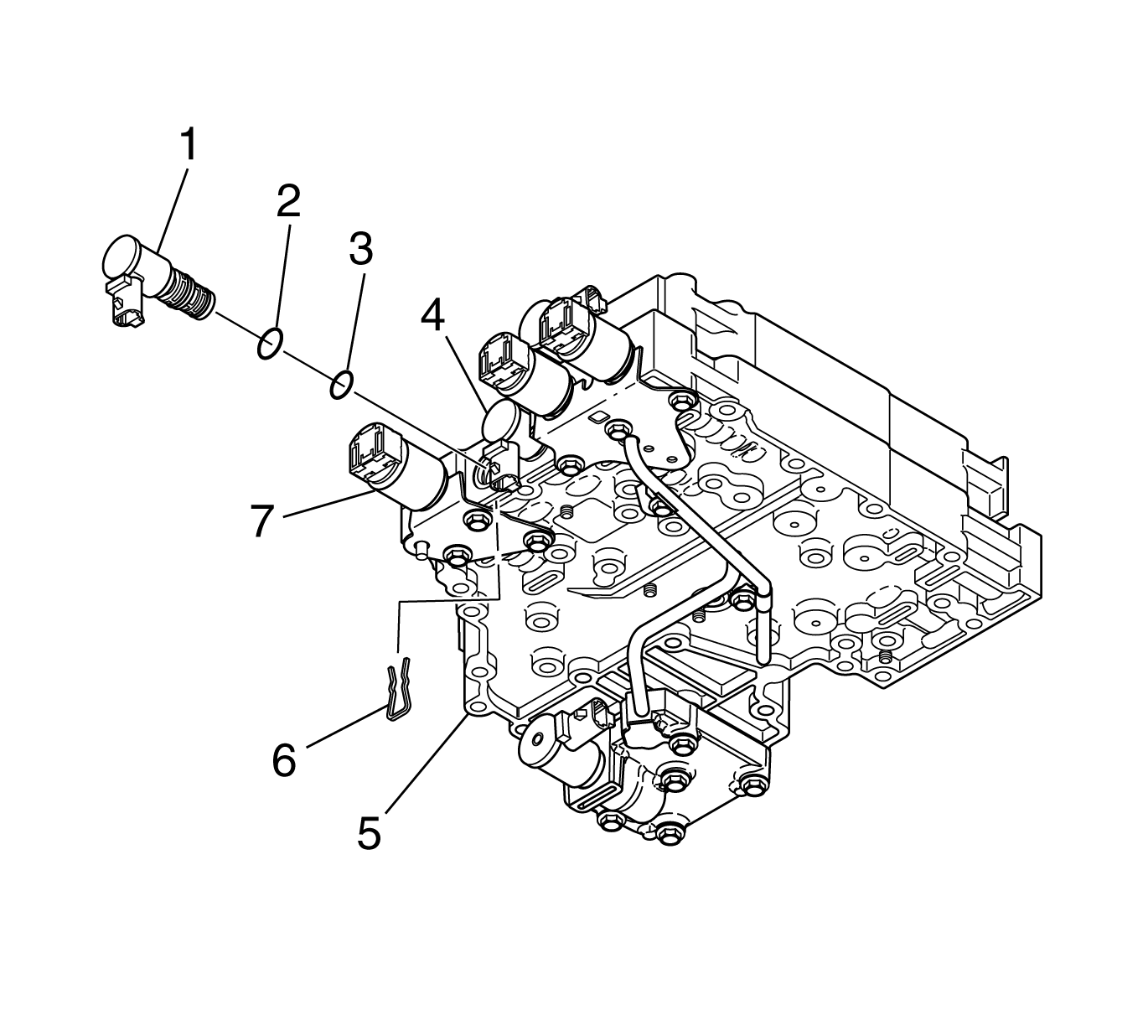 1
2
3
4
7
6
5