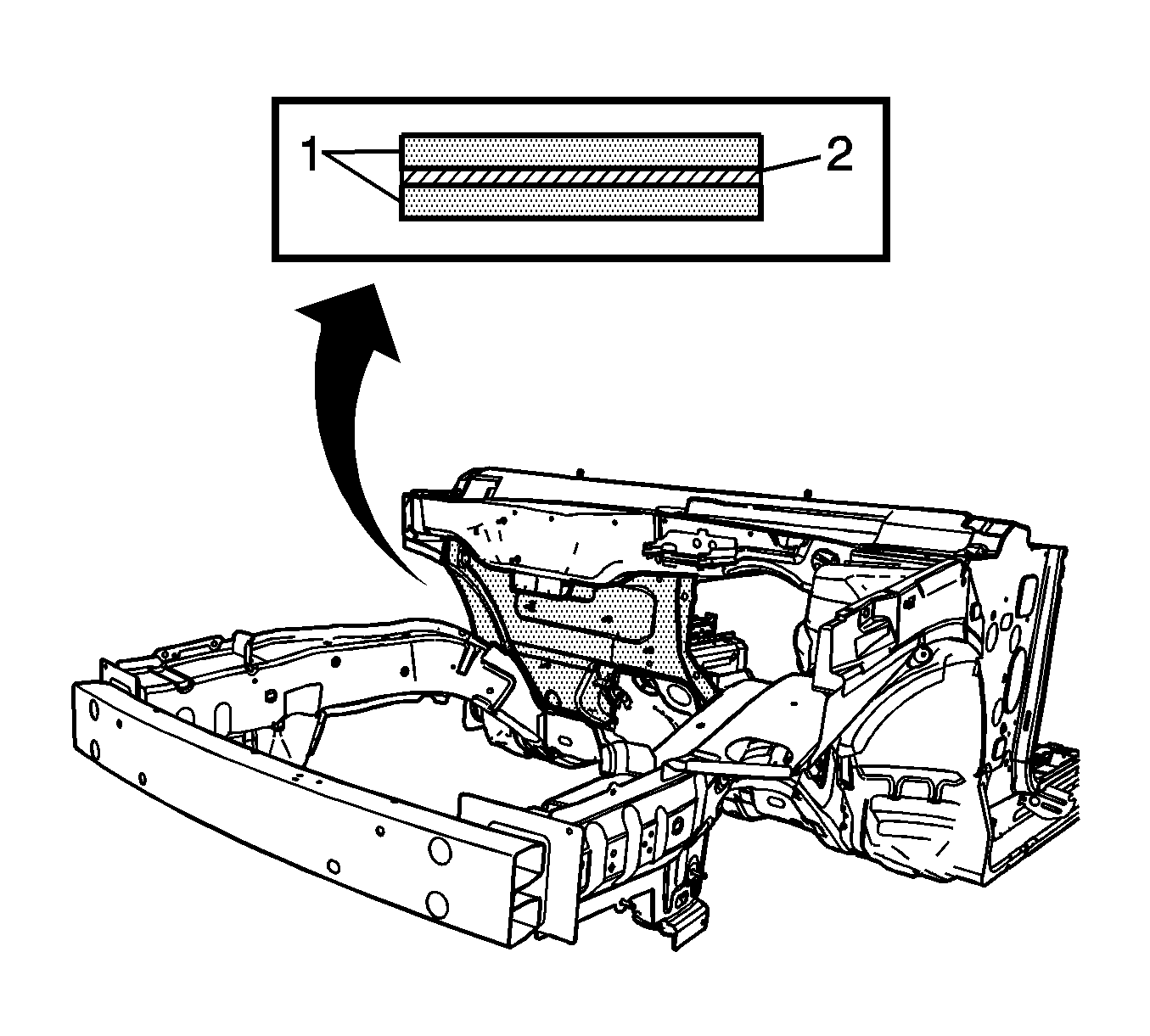 1
2