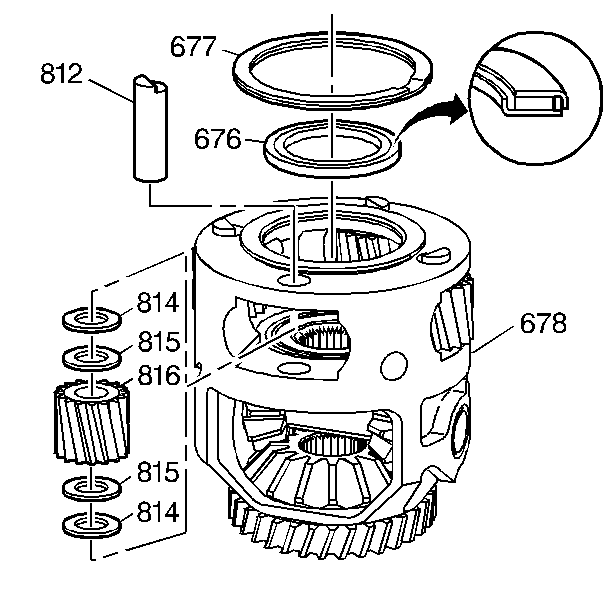 677
812
676
814
815
816
678
815
814