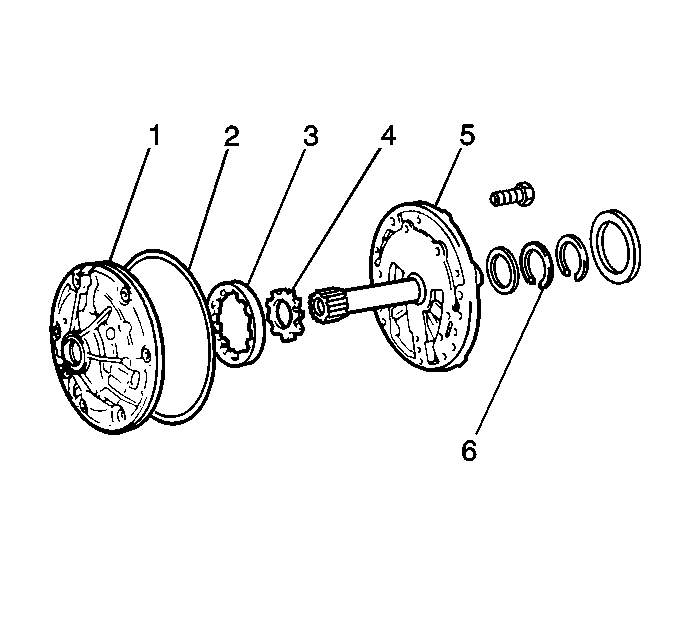 1
2
3
4
5
6