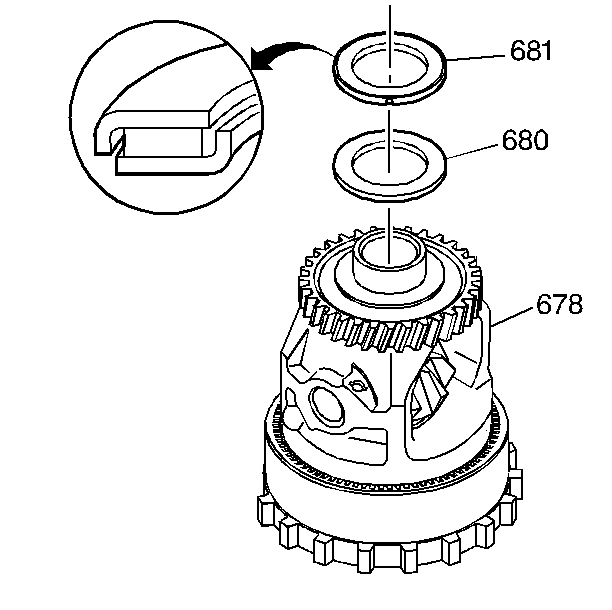 681

680

678