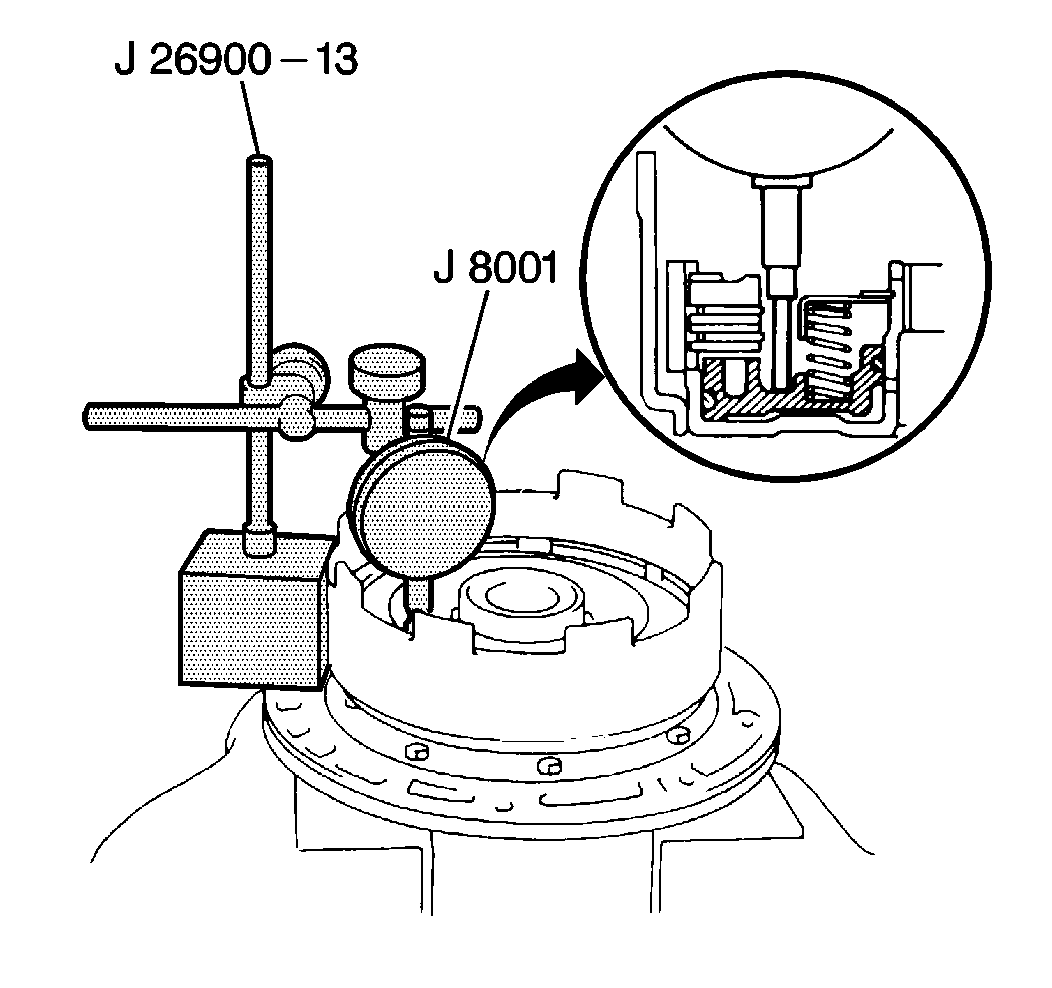 J 26900 – 13

J 8001