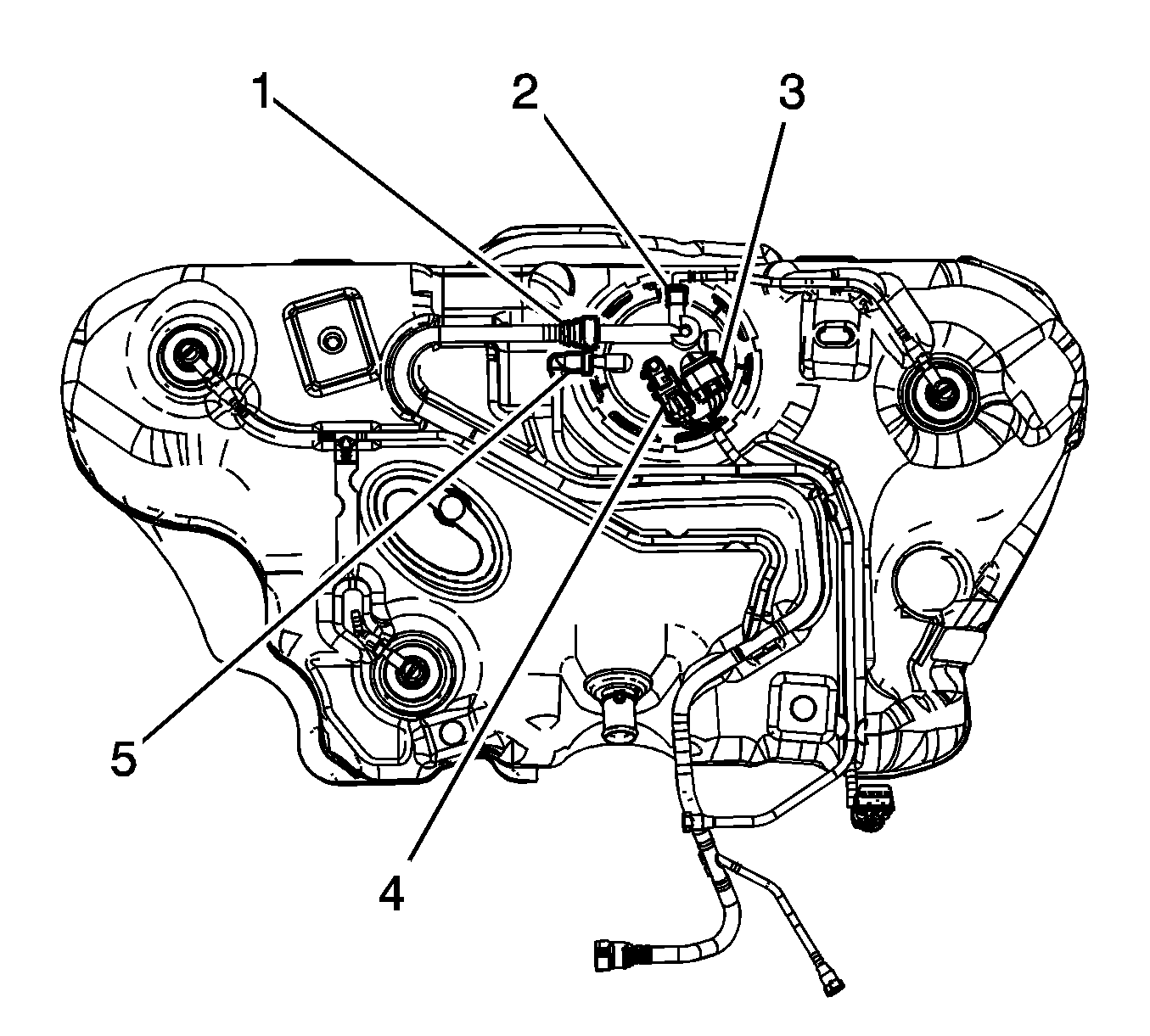 1
2
3
5
4