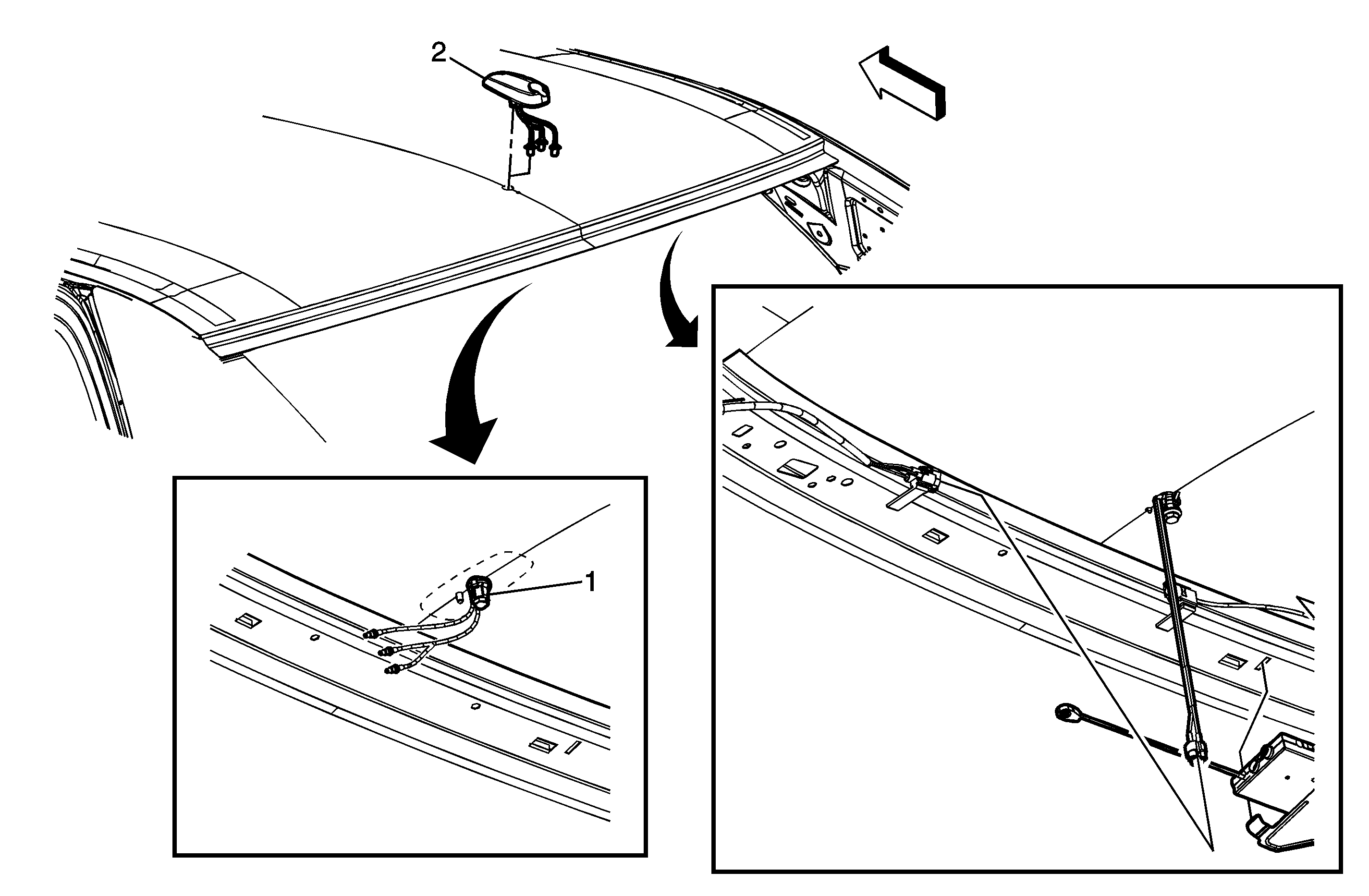 2

1