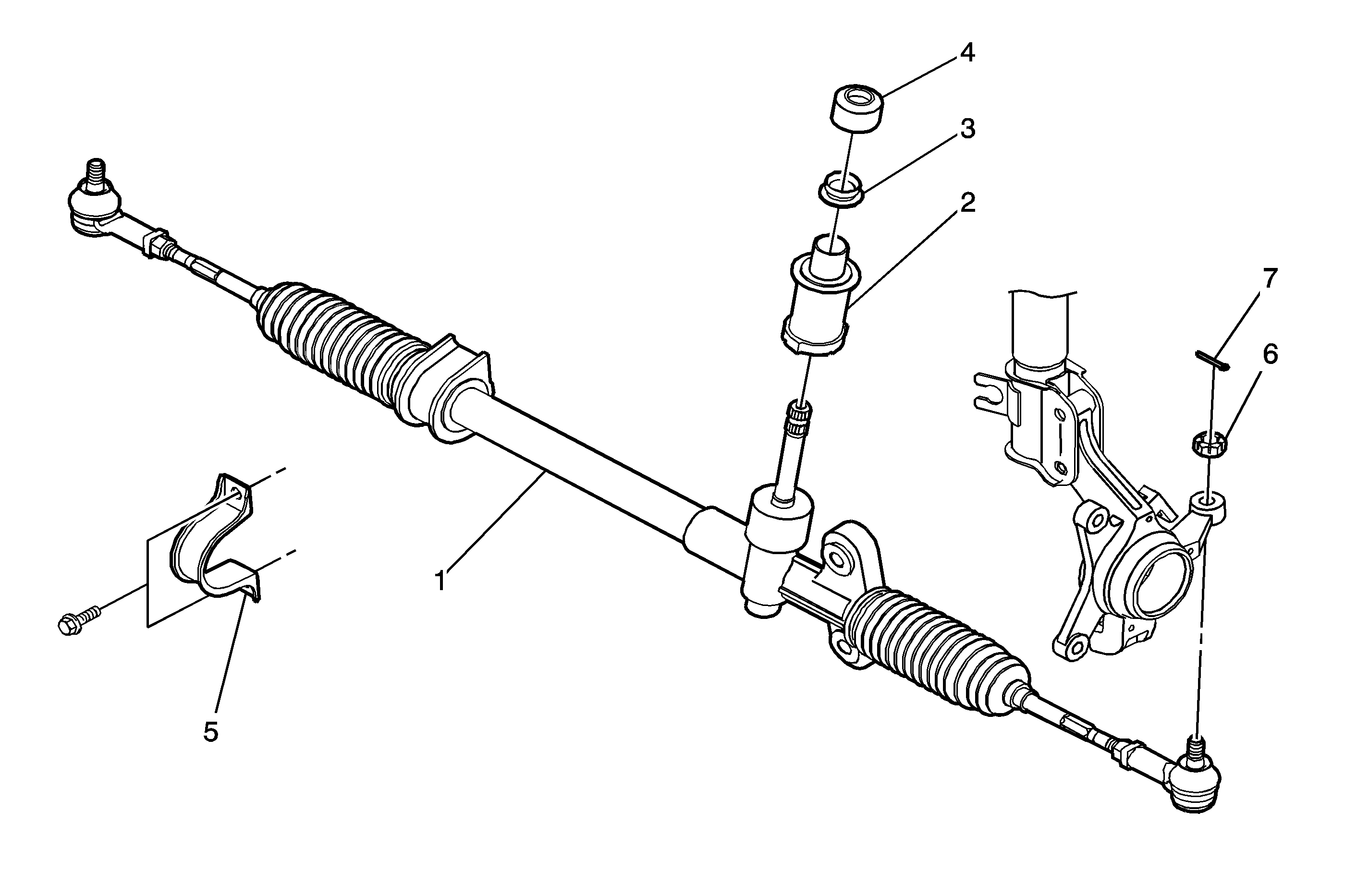 4
3
2
7
6
1
5