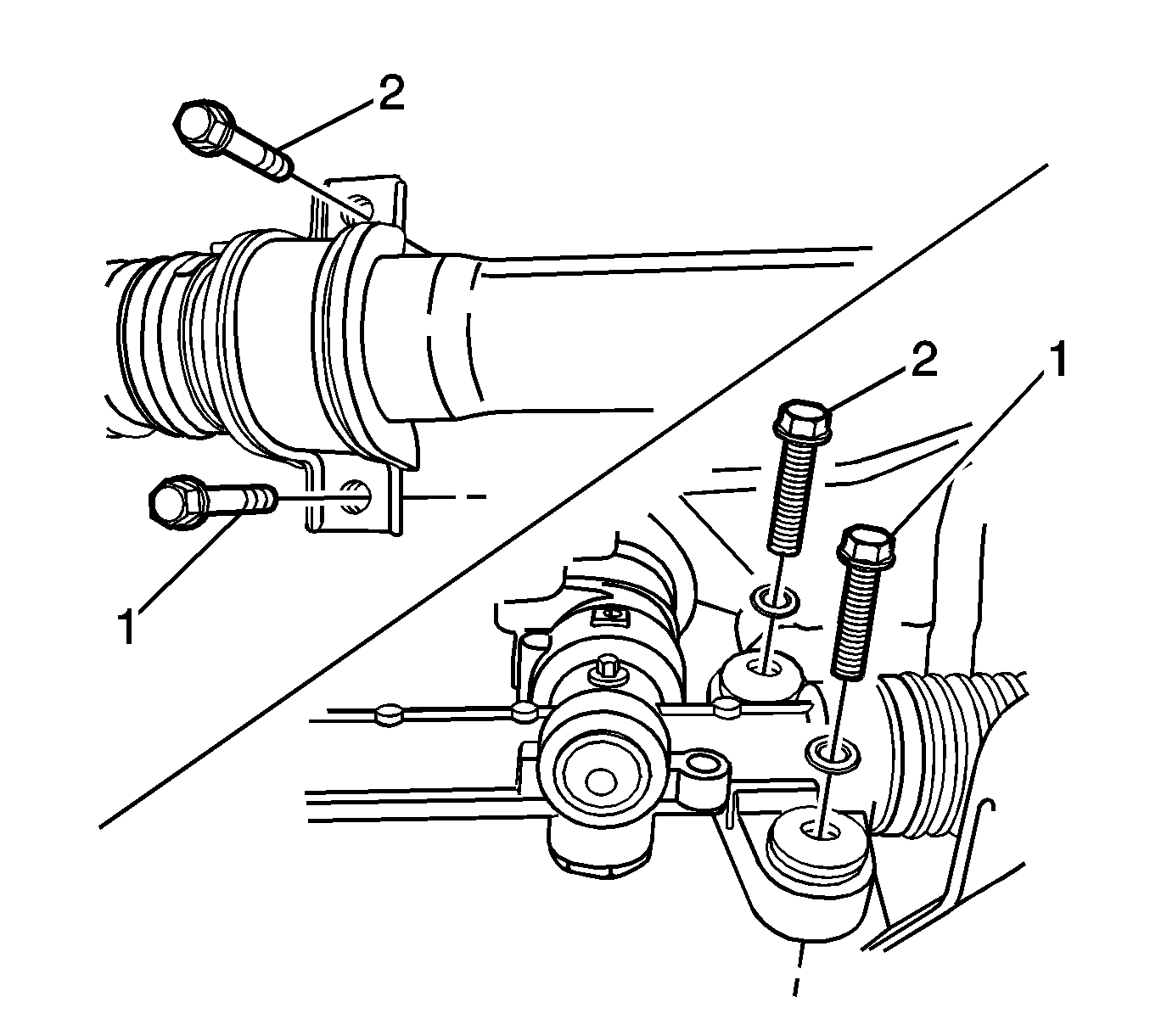 2
1
2
1