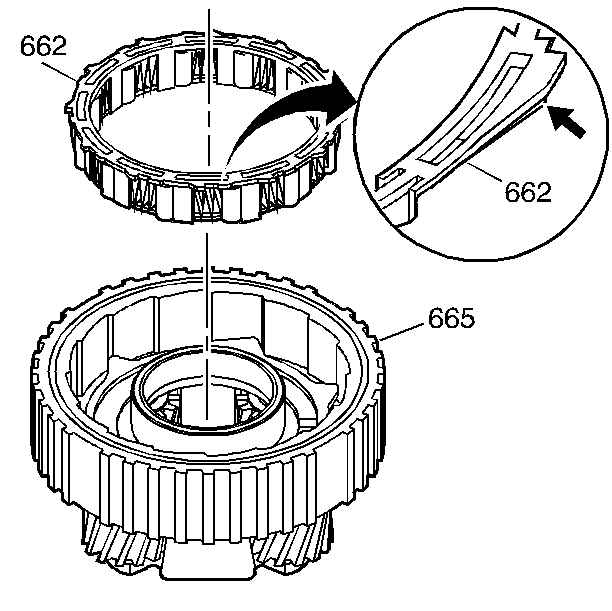 662

662

665