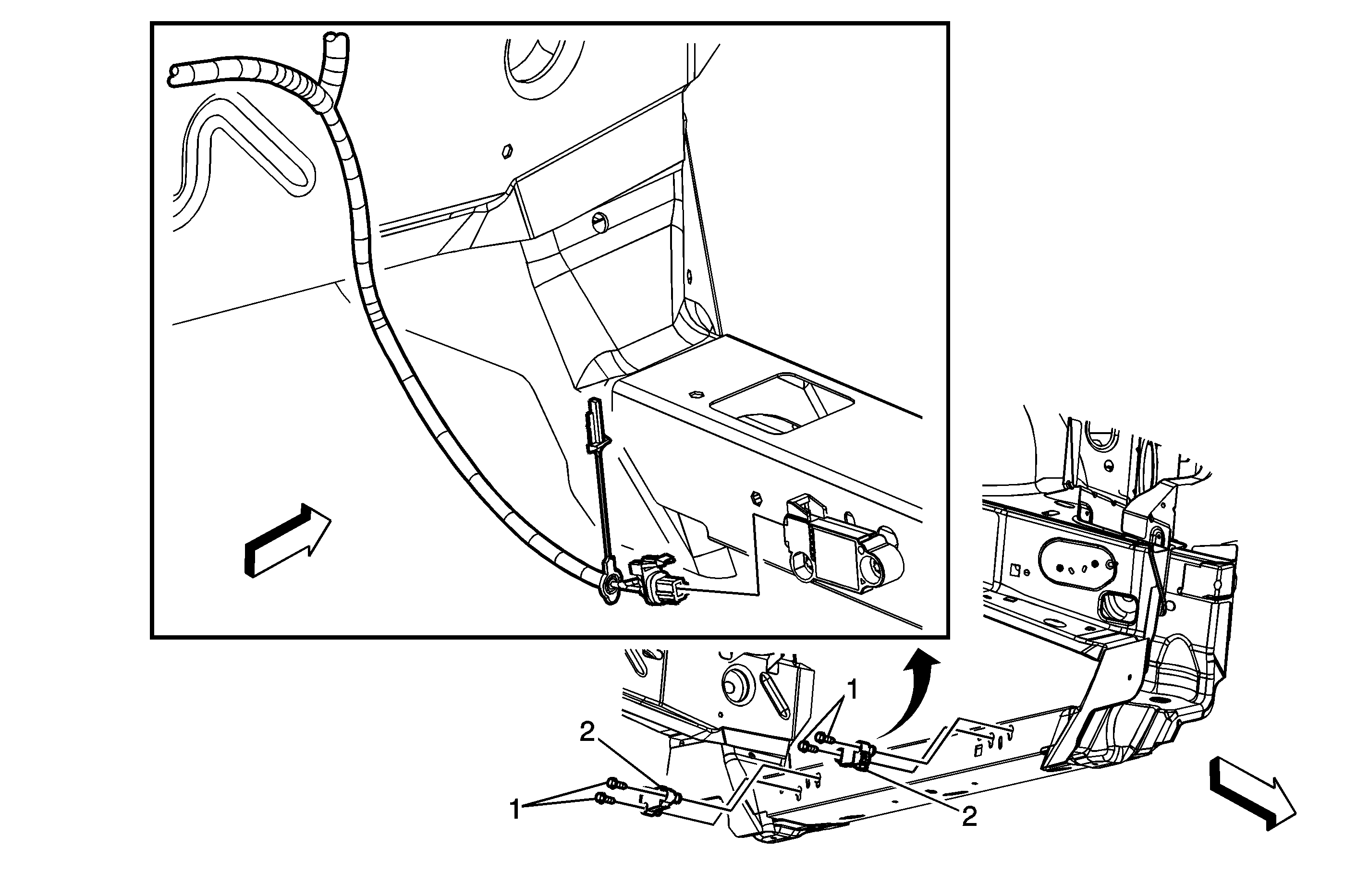 1
2
1
2